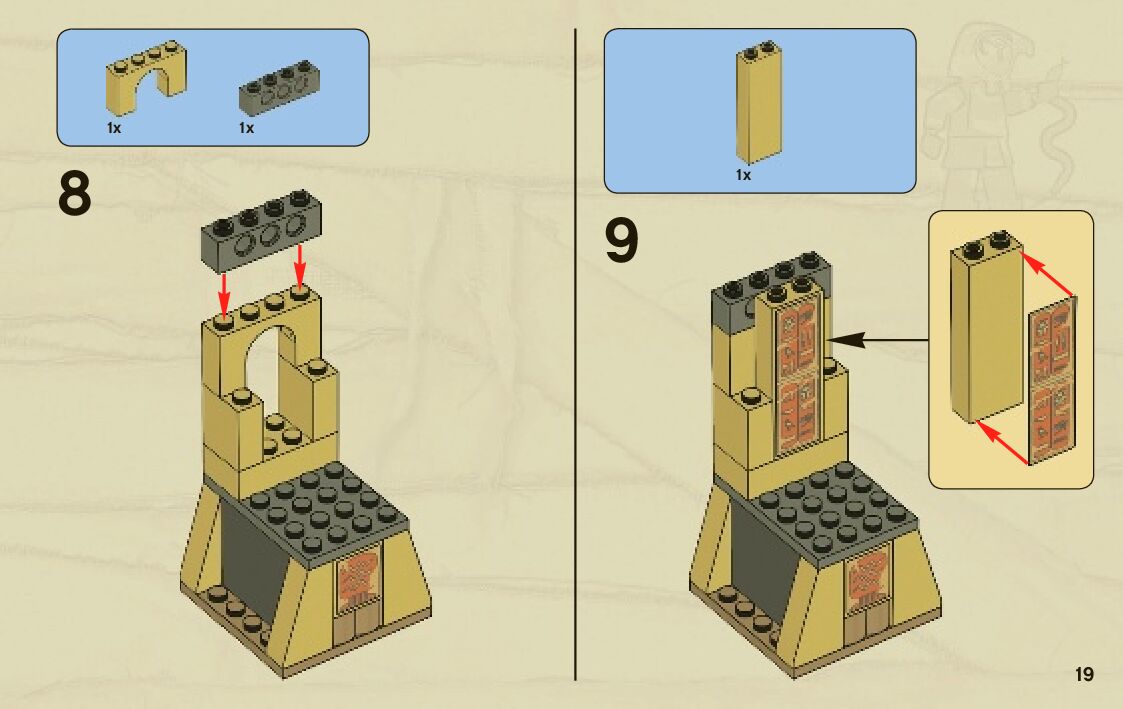 1x
1x

8

1x

9

19