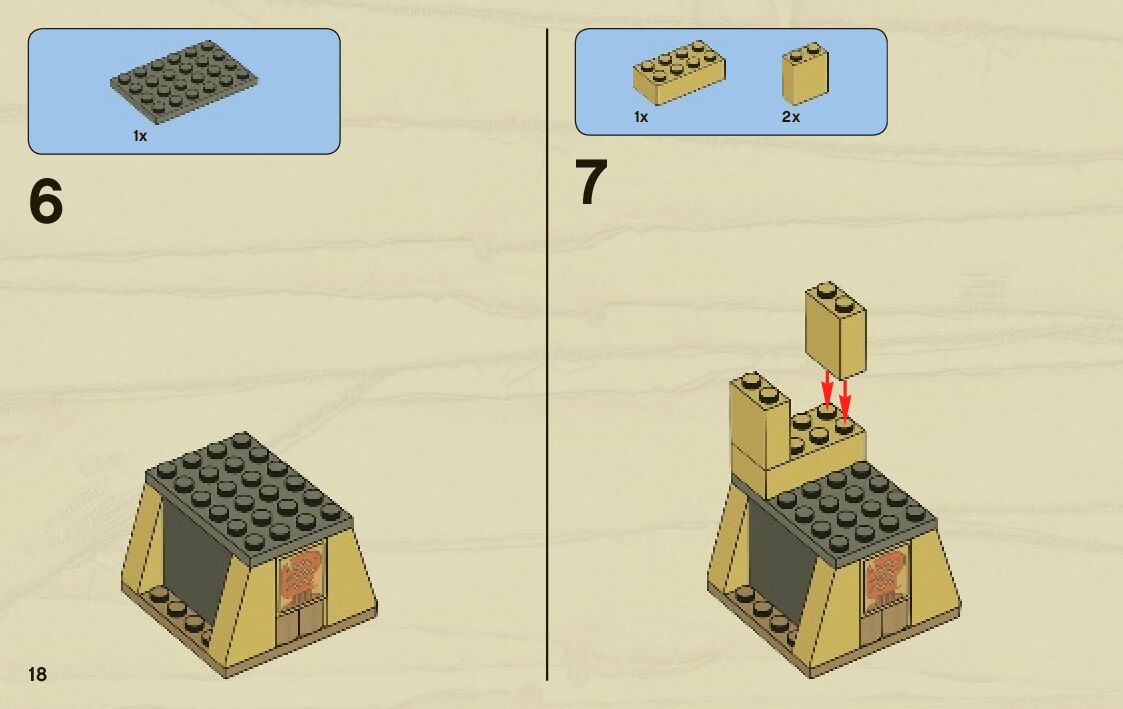 1x

6

18

1x

2x

7