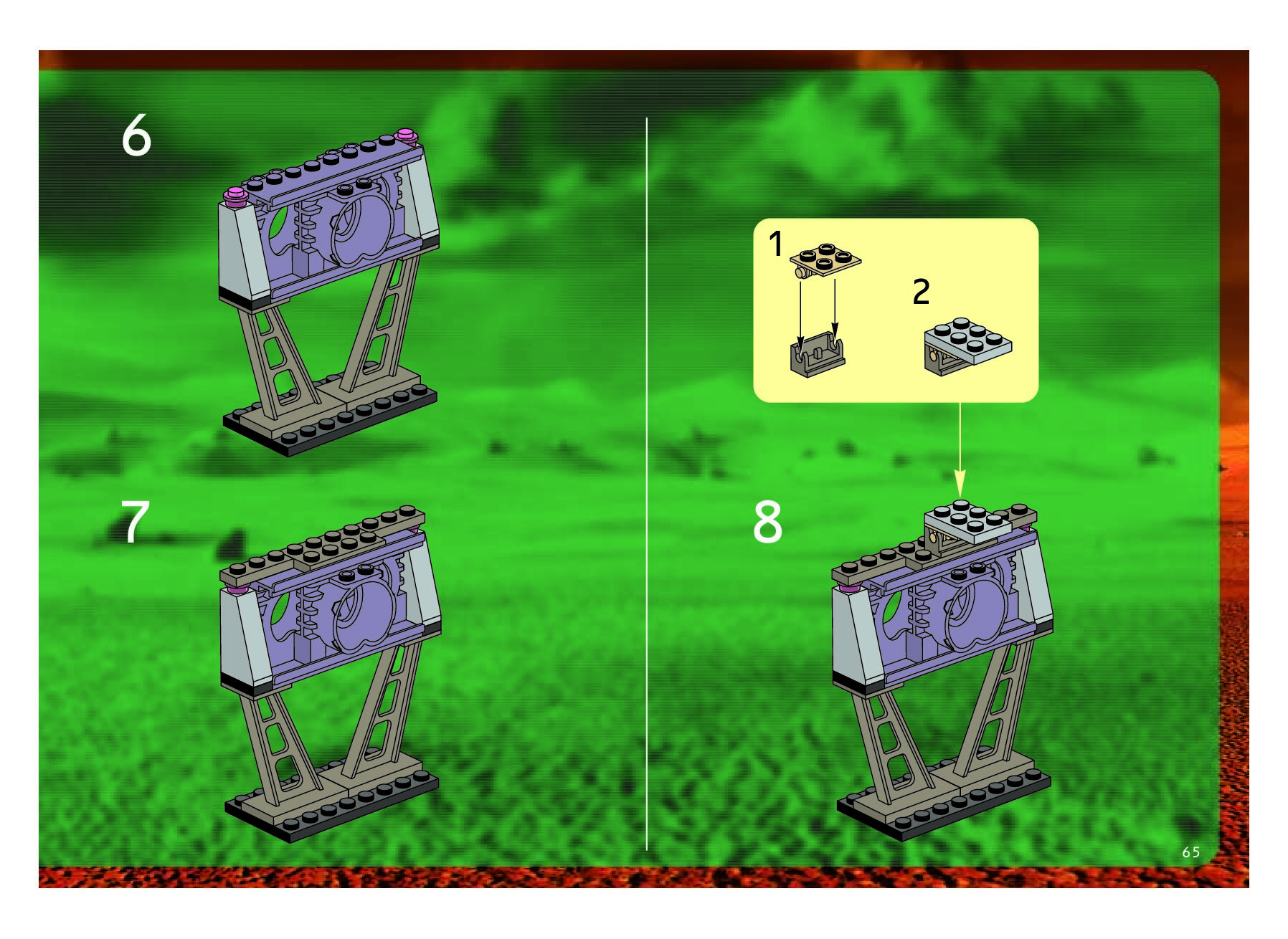 6

7

1

2

8

65