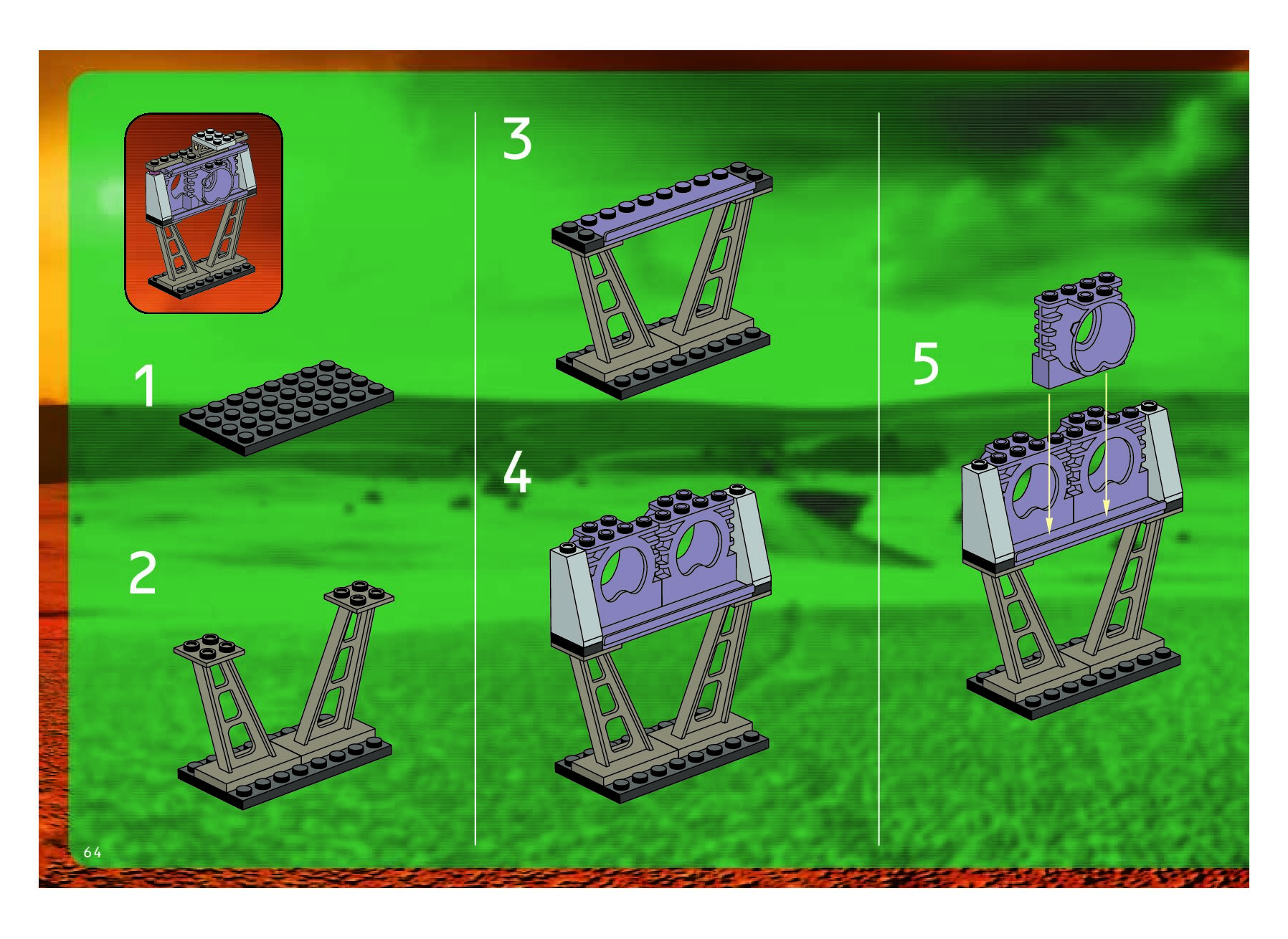 1

2

3

4

5

64