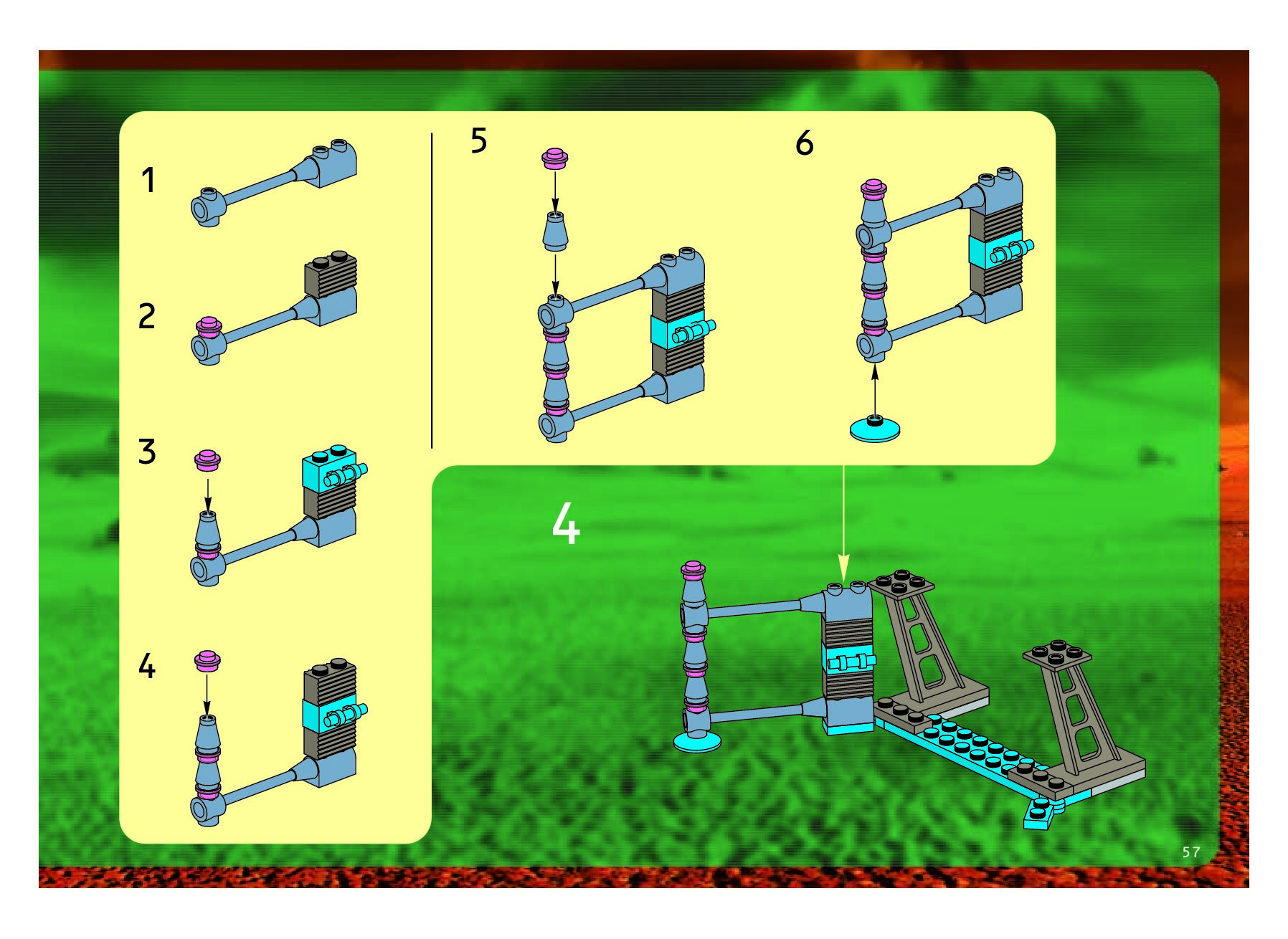 1

2

3

4

5

6

4

57