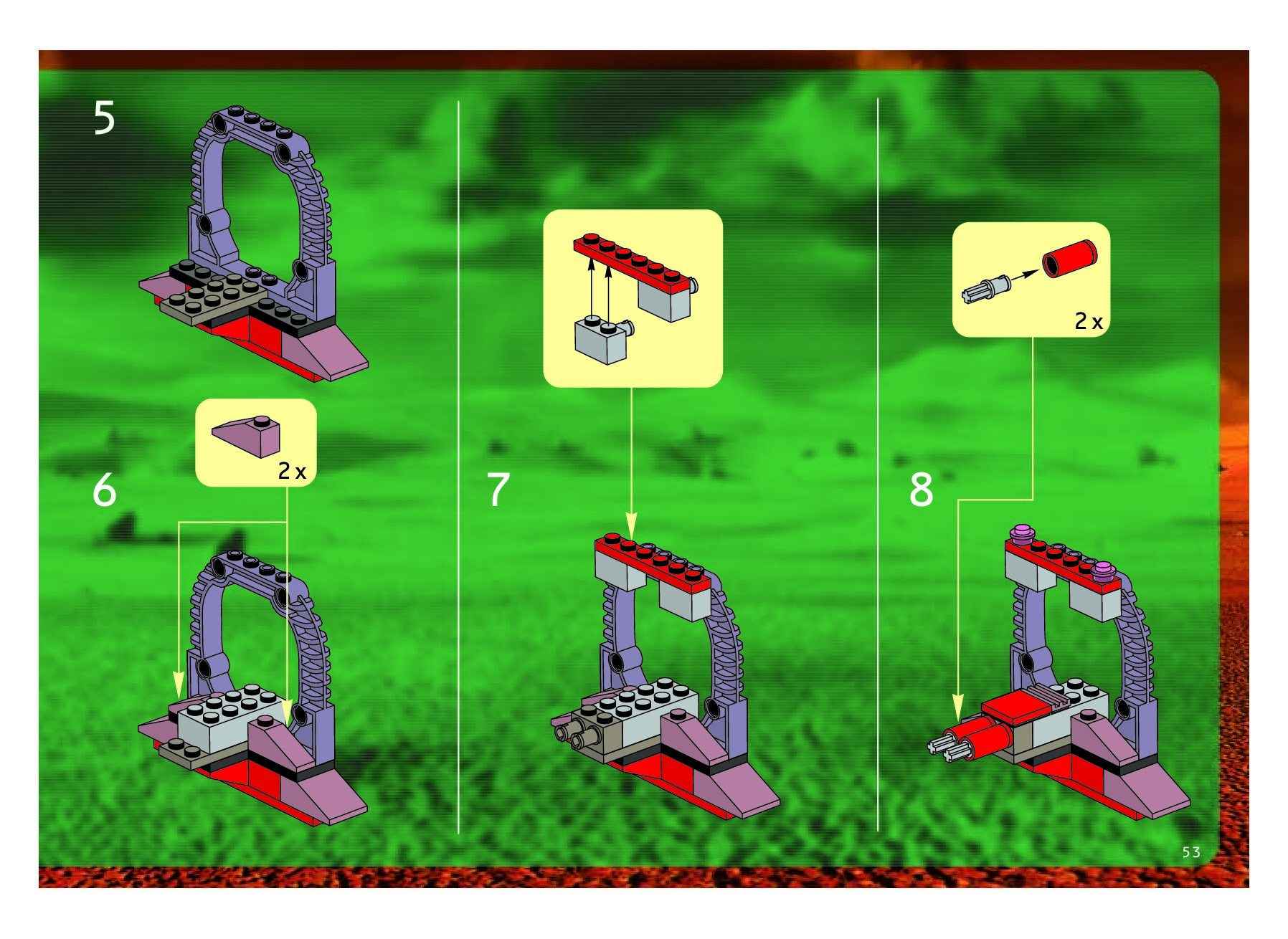 5

2 x

6

7

2 x

8

53