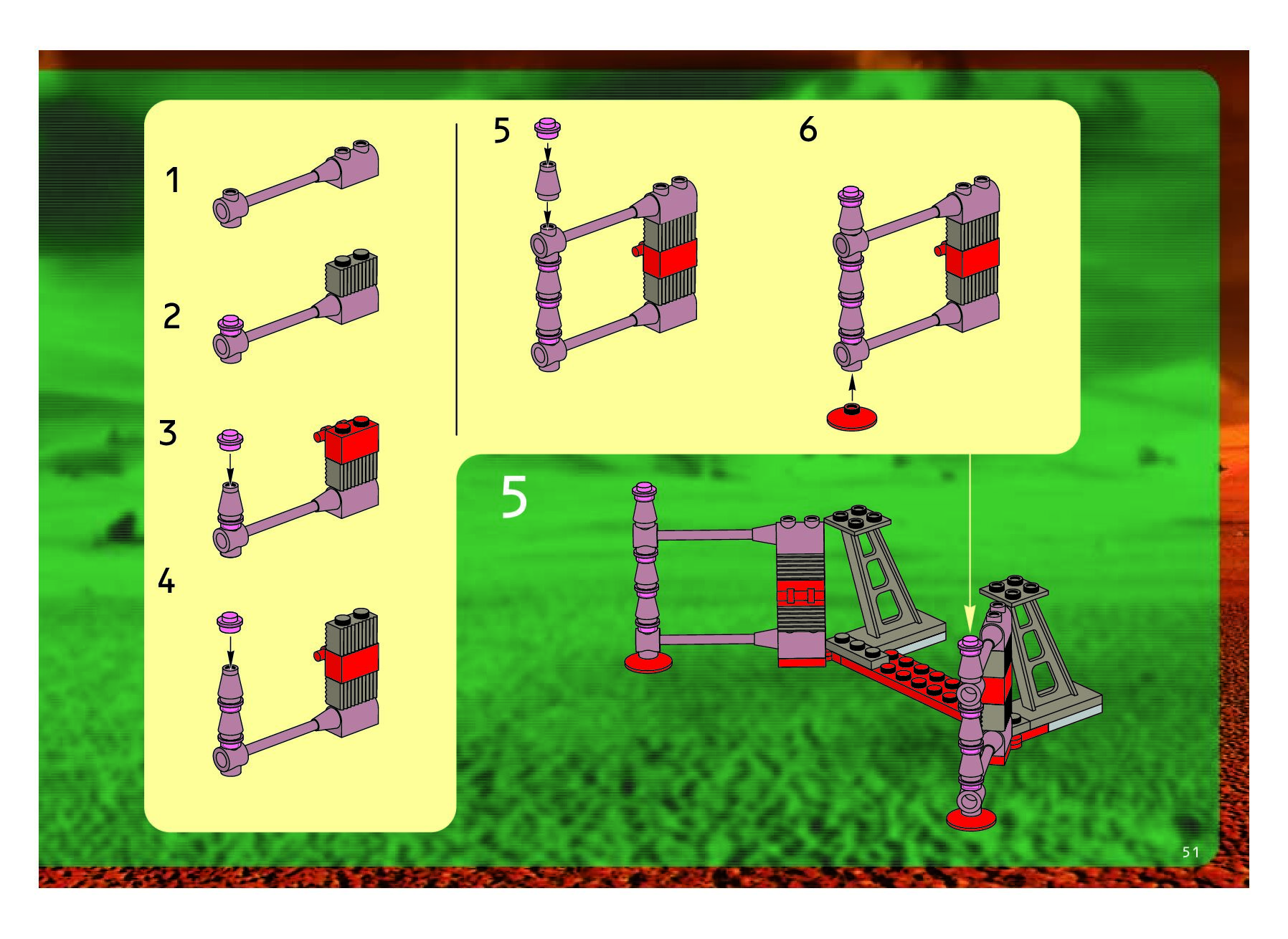 1

2

3

4

5

6

5

51