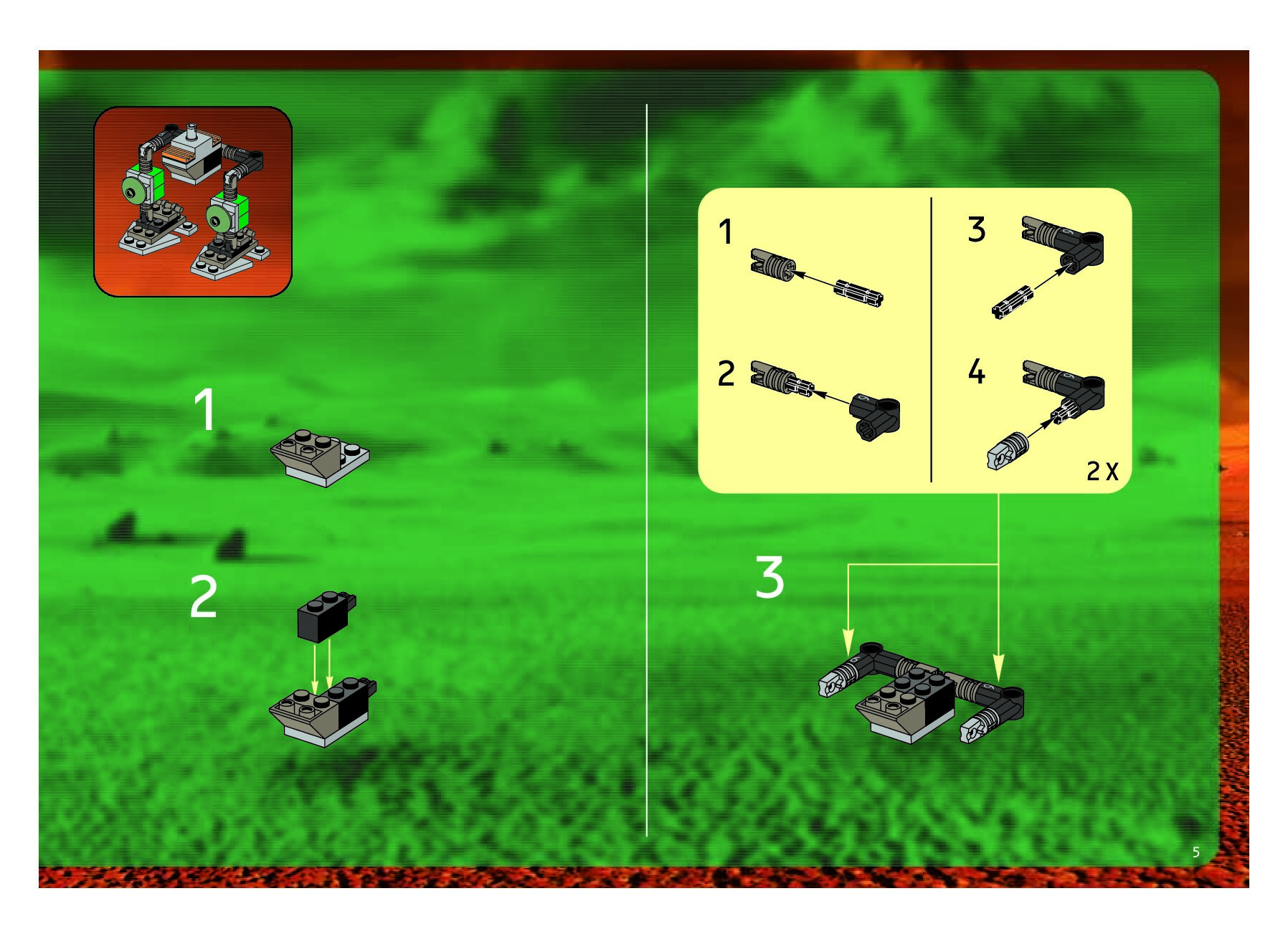 1

2

1

2

3

4

2 X

3

5