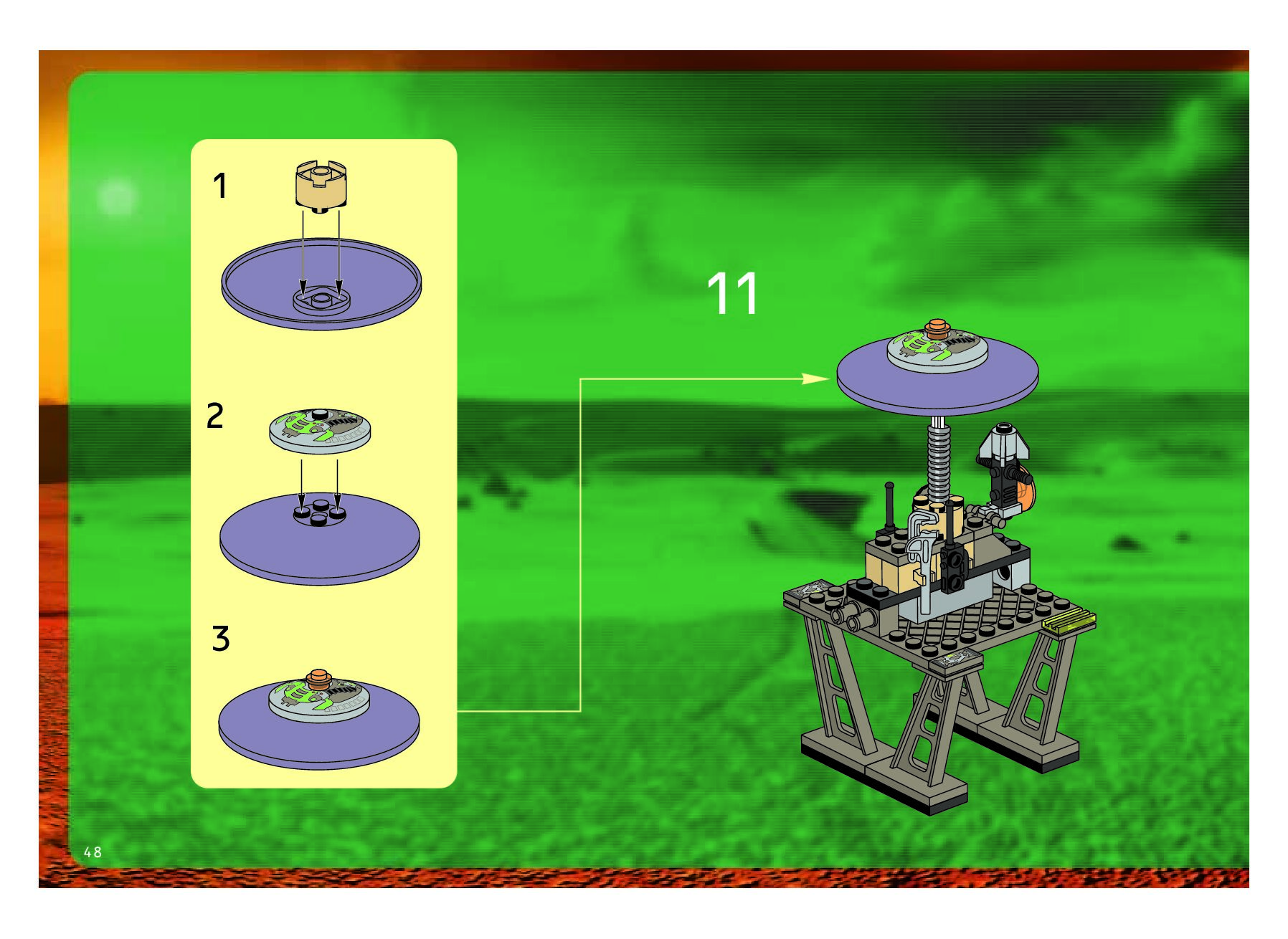 1

2

3

11

48