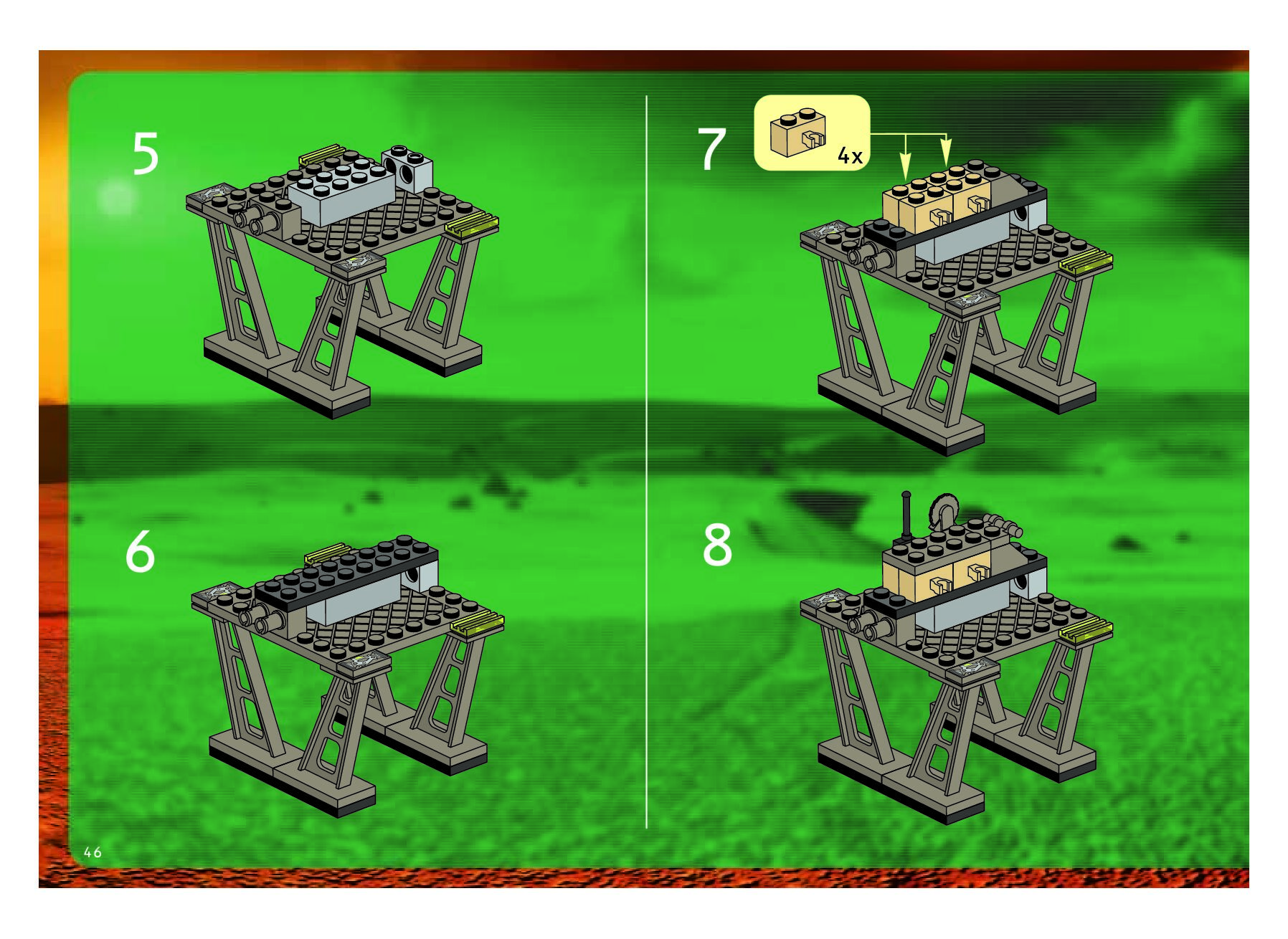 5

6

7

4x

8

46