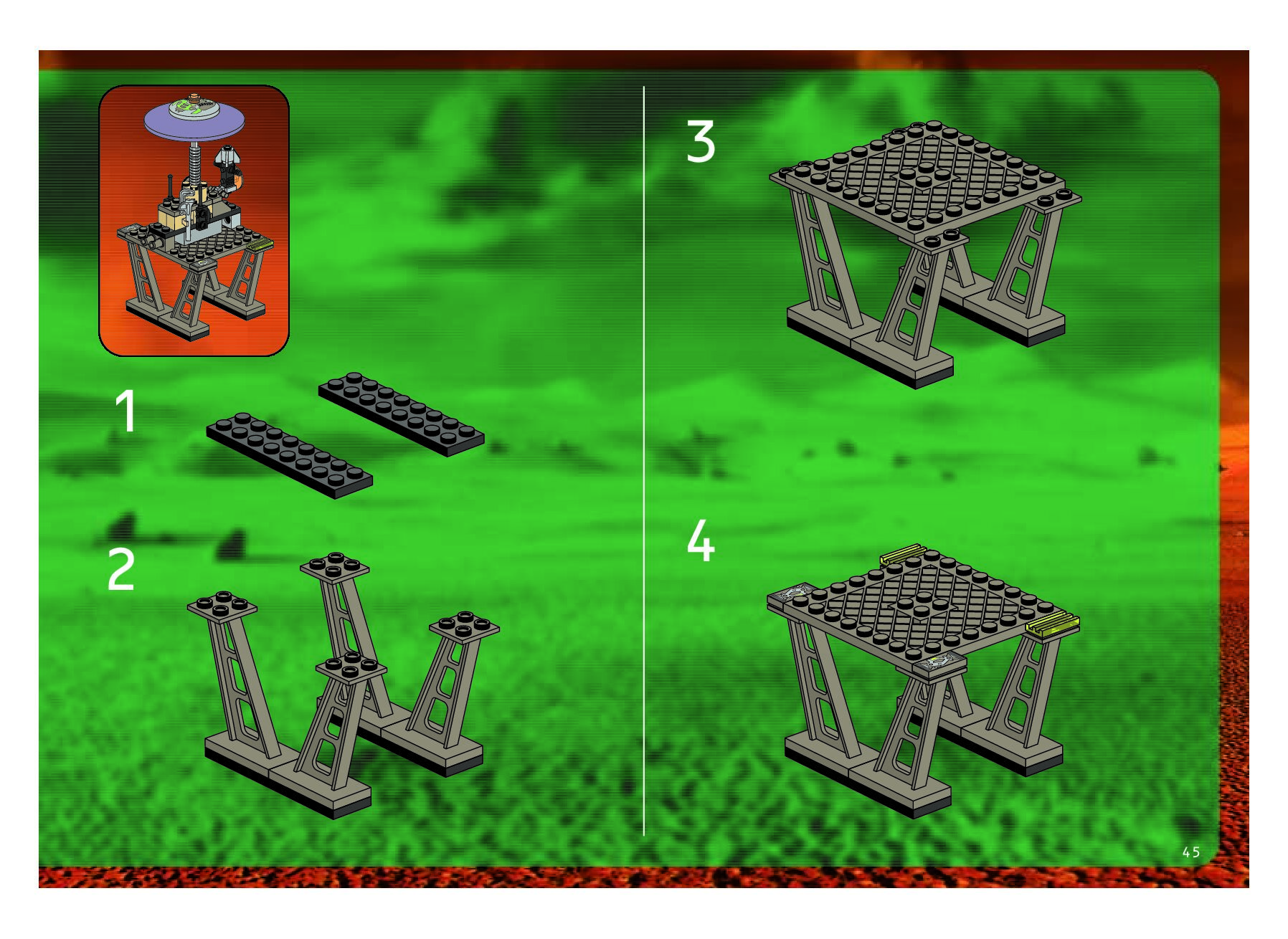 1

2

3

4

45