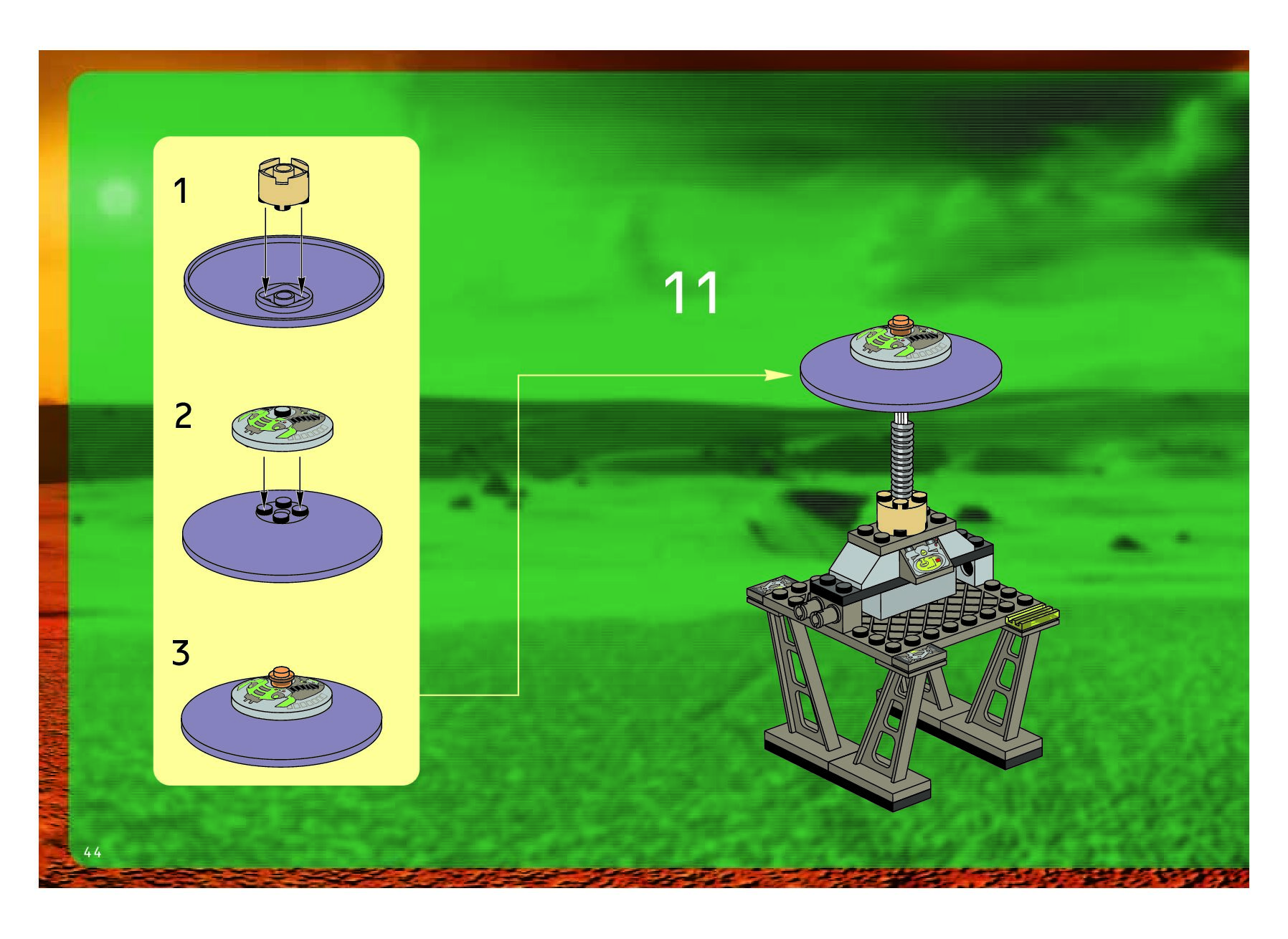 1

2

3

11

44