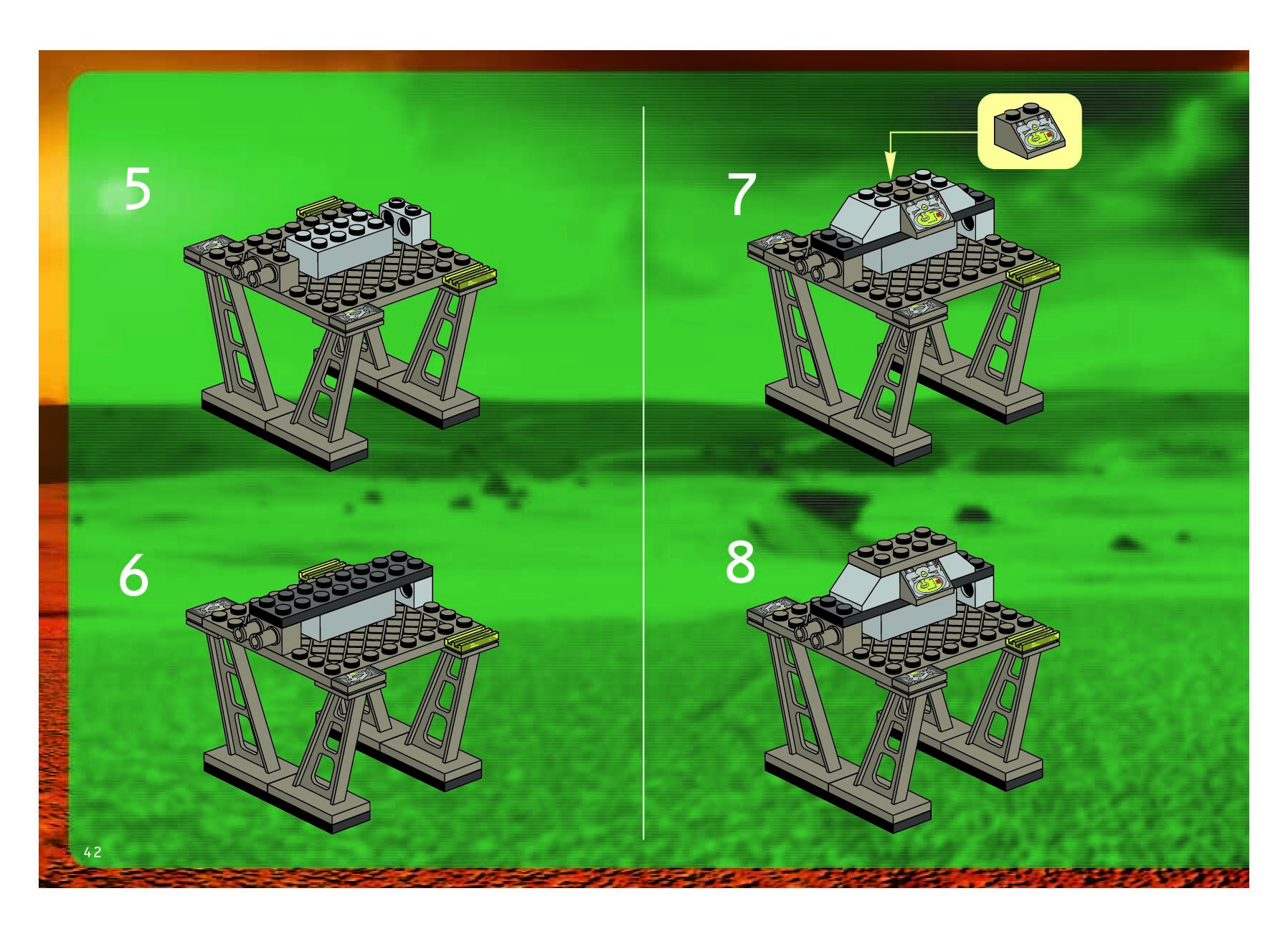 5

6

7

8

42