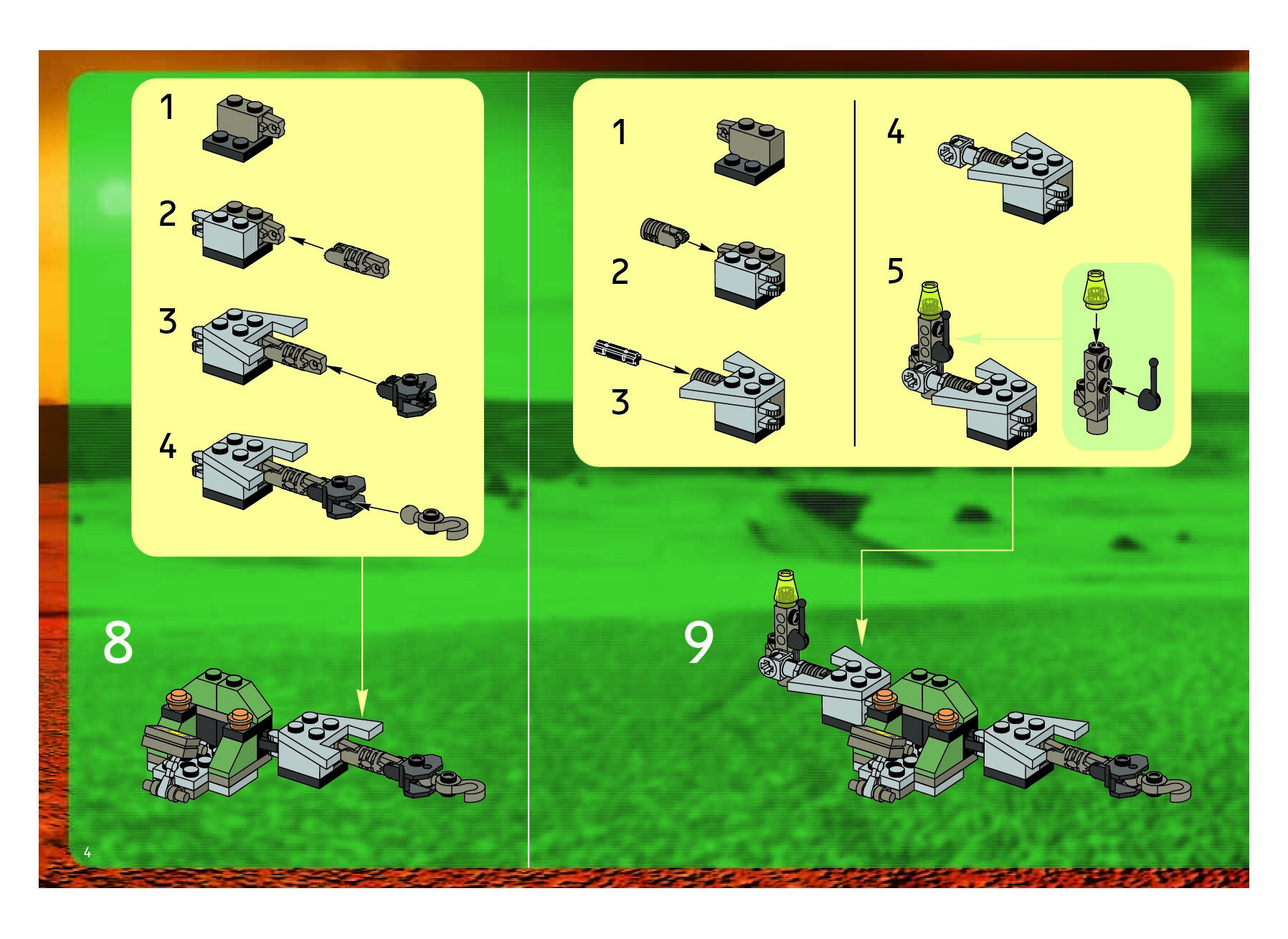 1

2

3

4

8

1

2

3

4

5

9

4