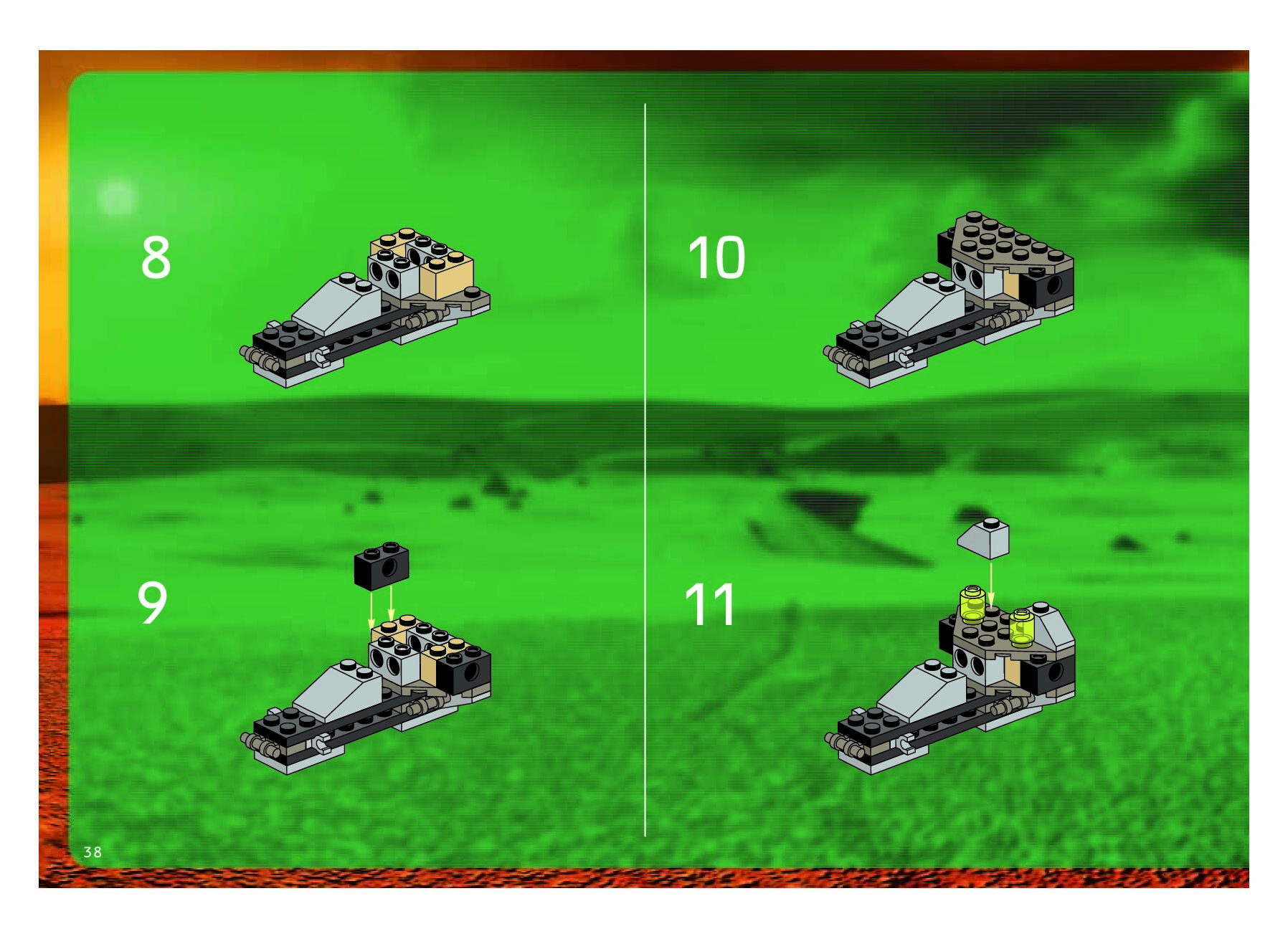 8

9

10

11

38