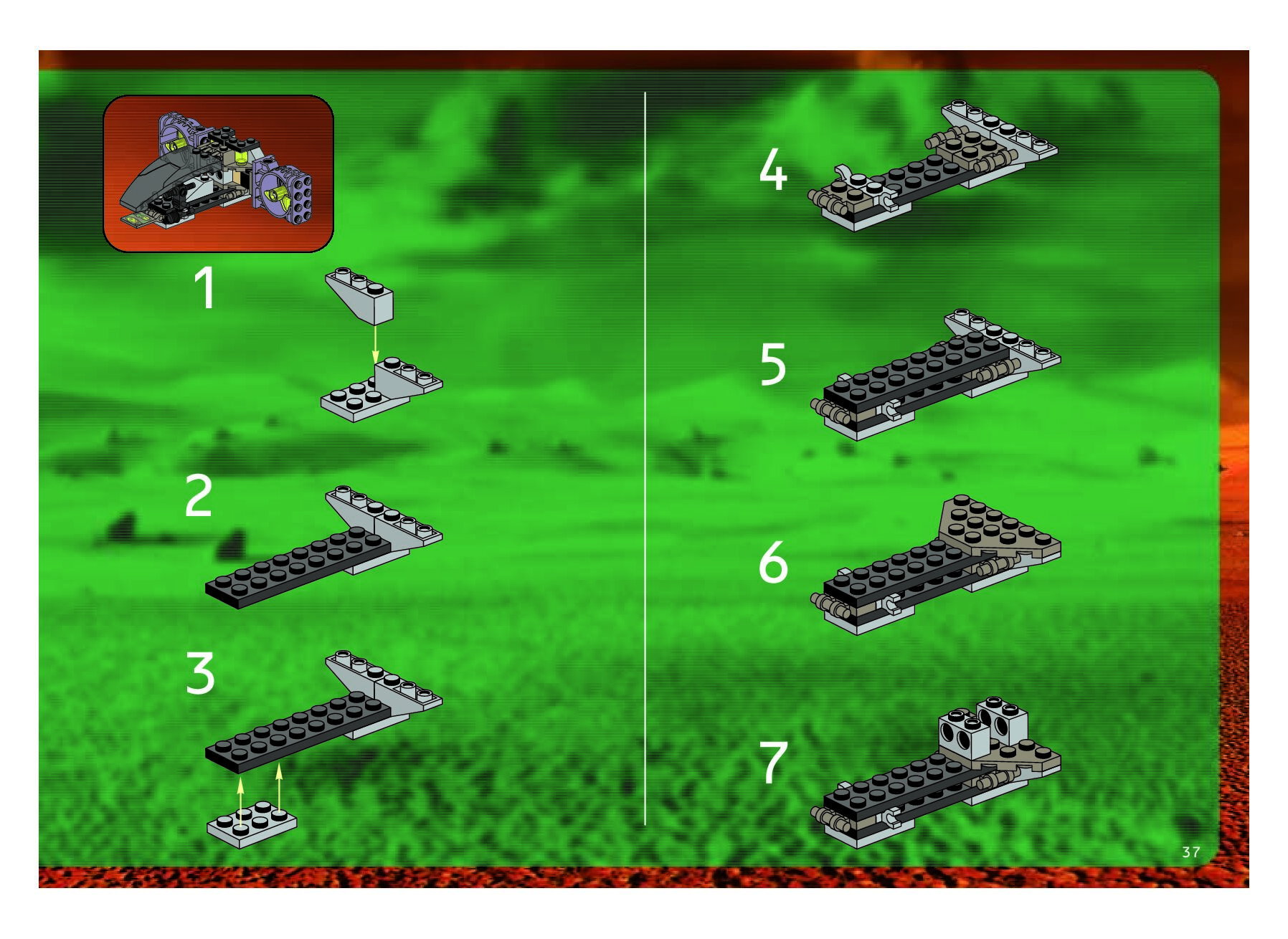 1

2

3

4

5

6

7

37