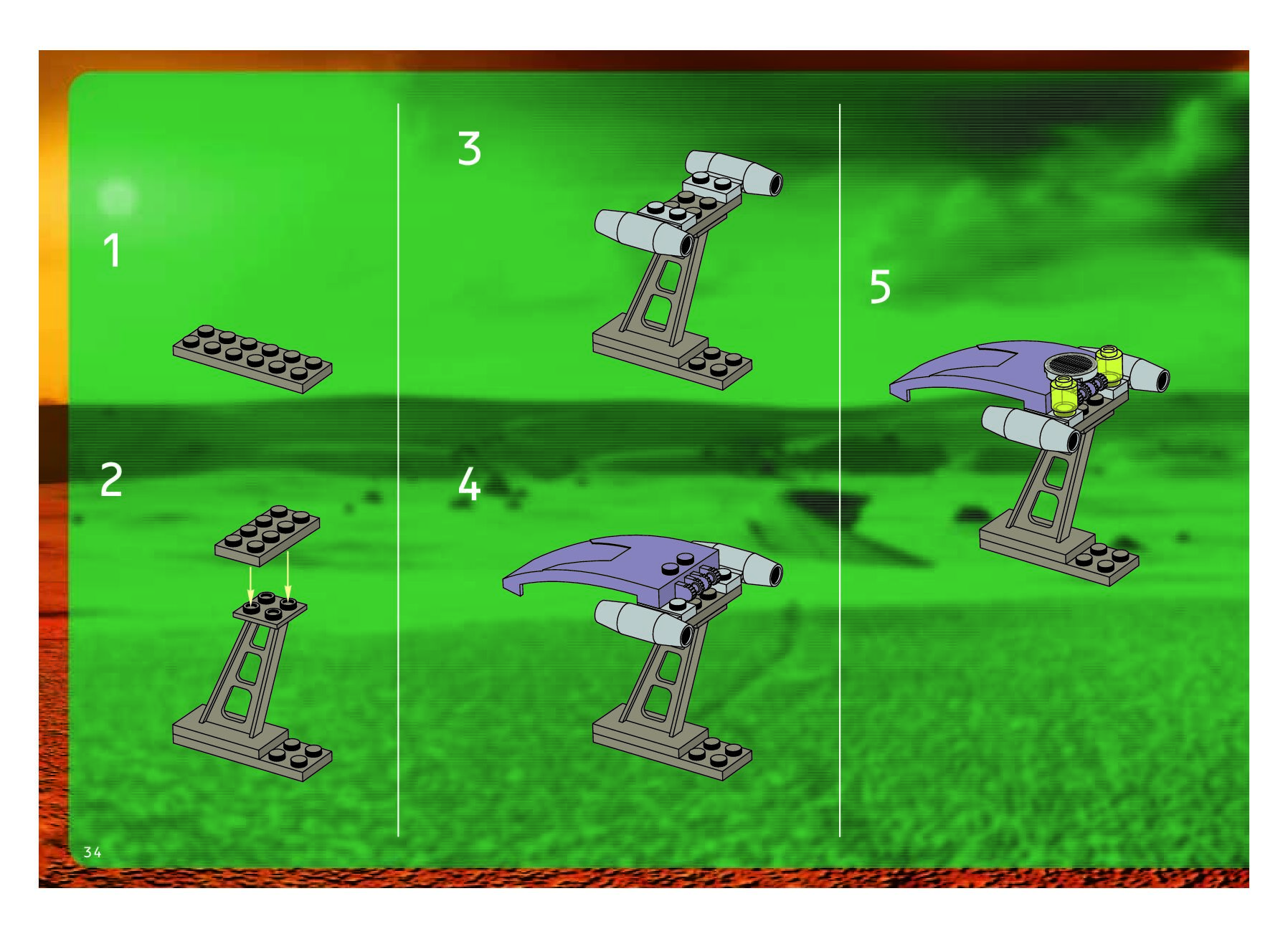 1

2

3

4

5

34