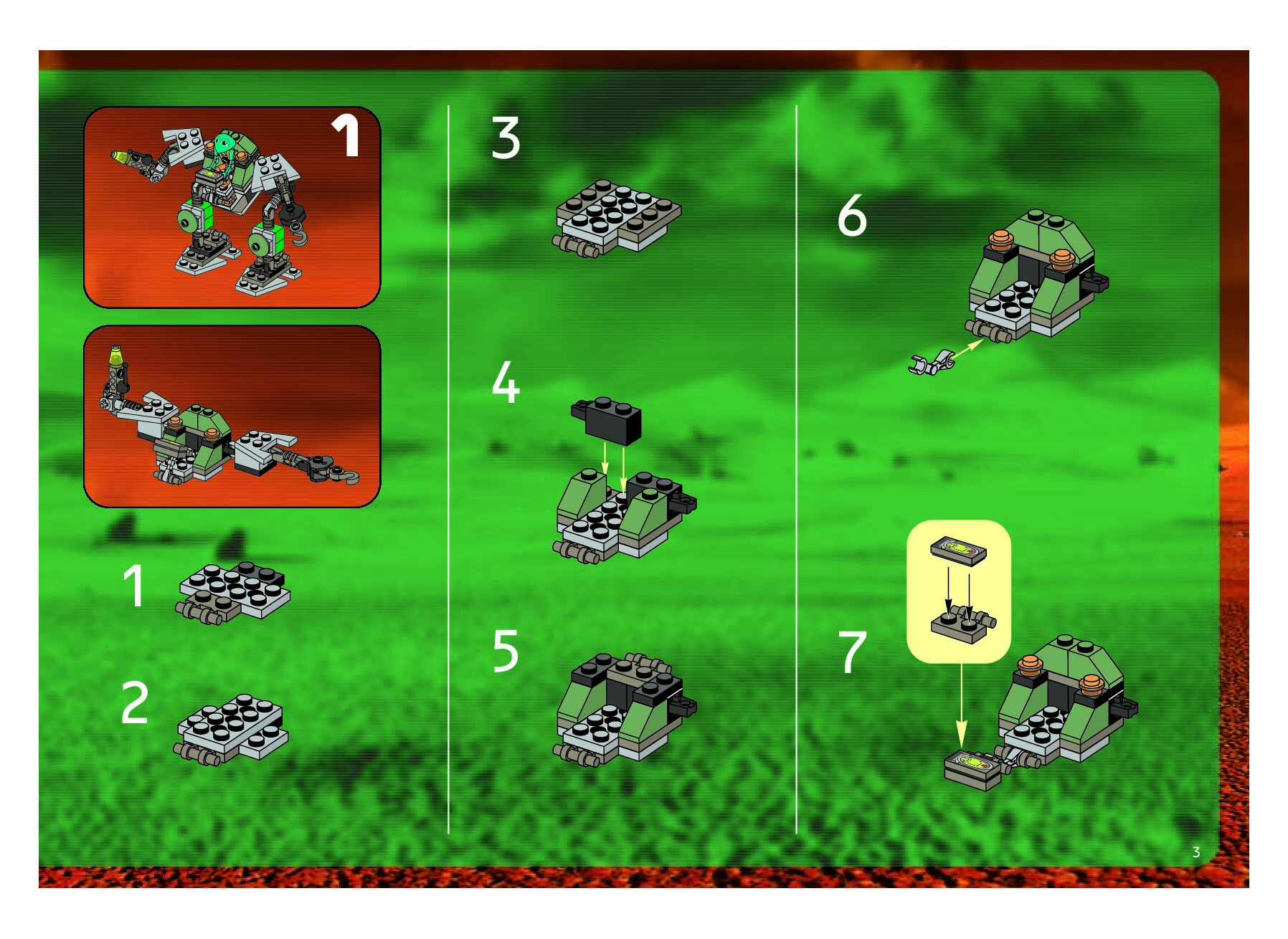 1

1

2

3

4

5

6

7

3