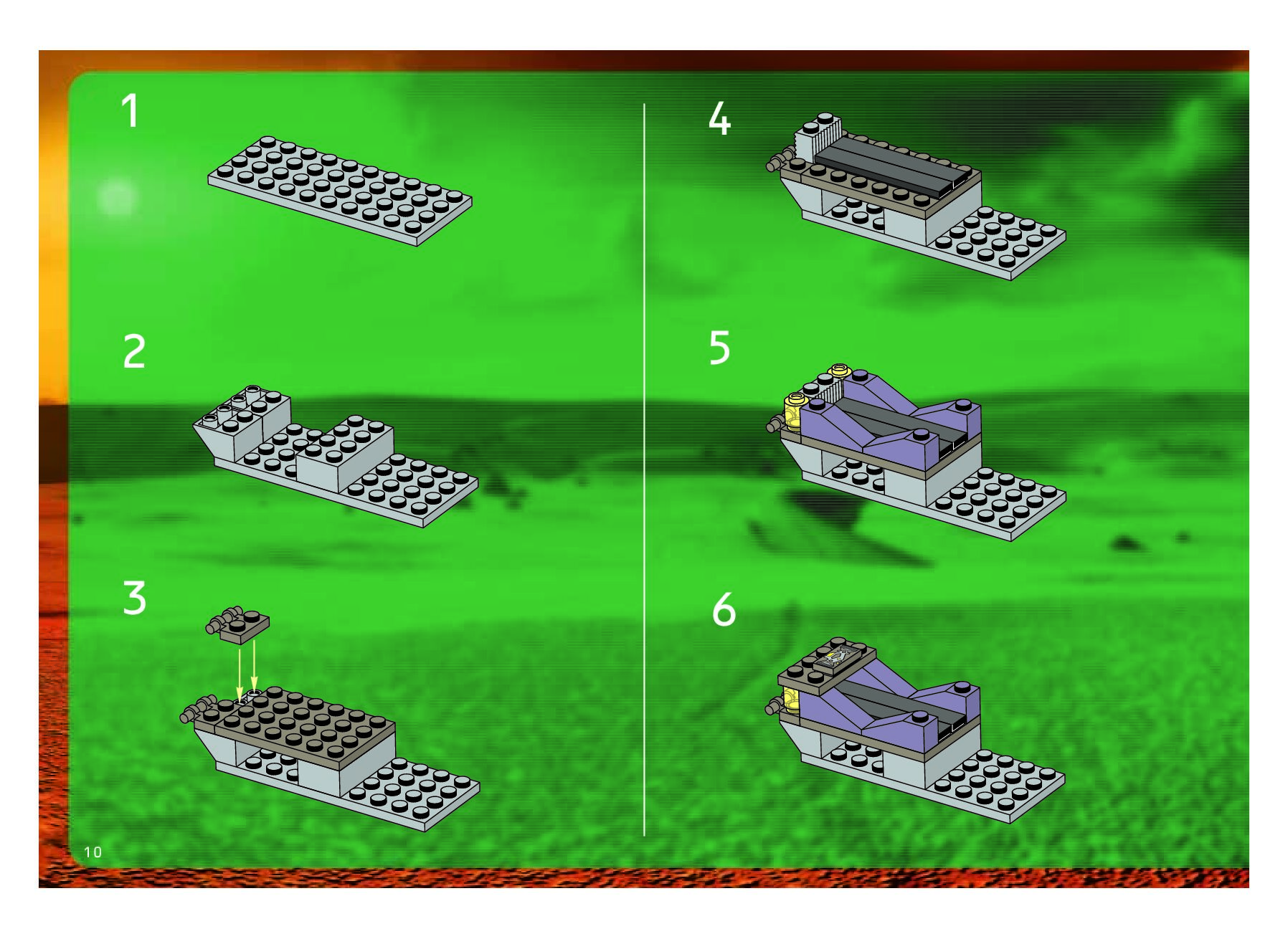 1

2

3

4

5

6

10