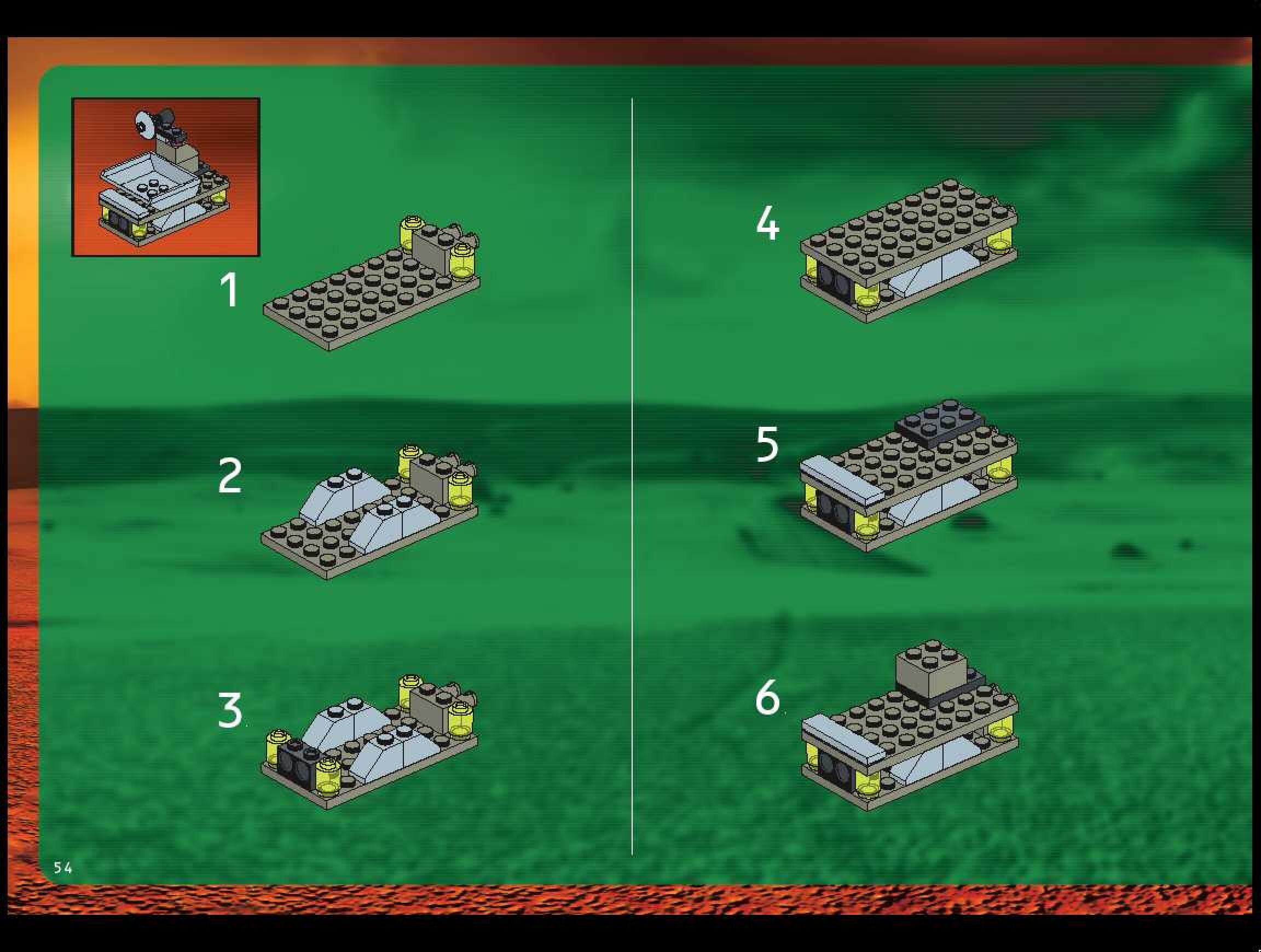 1

2

3

4

5

6

54