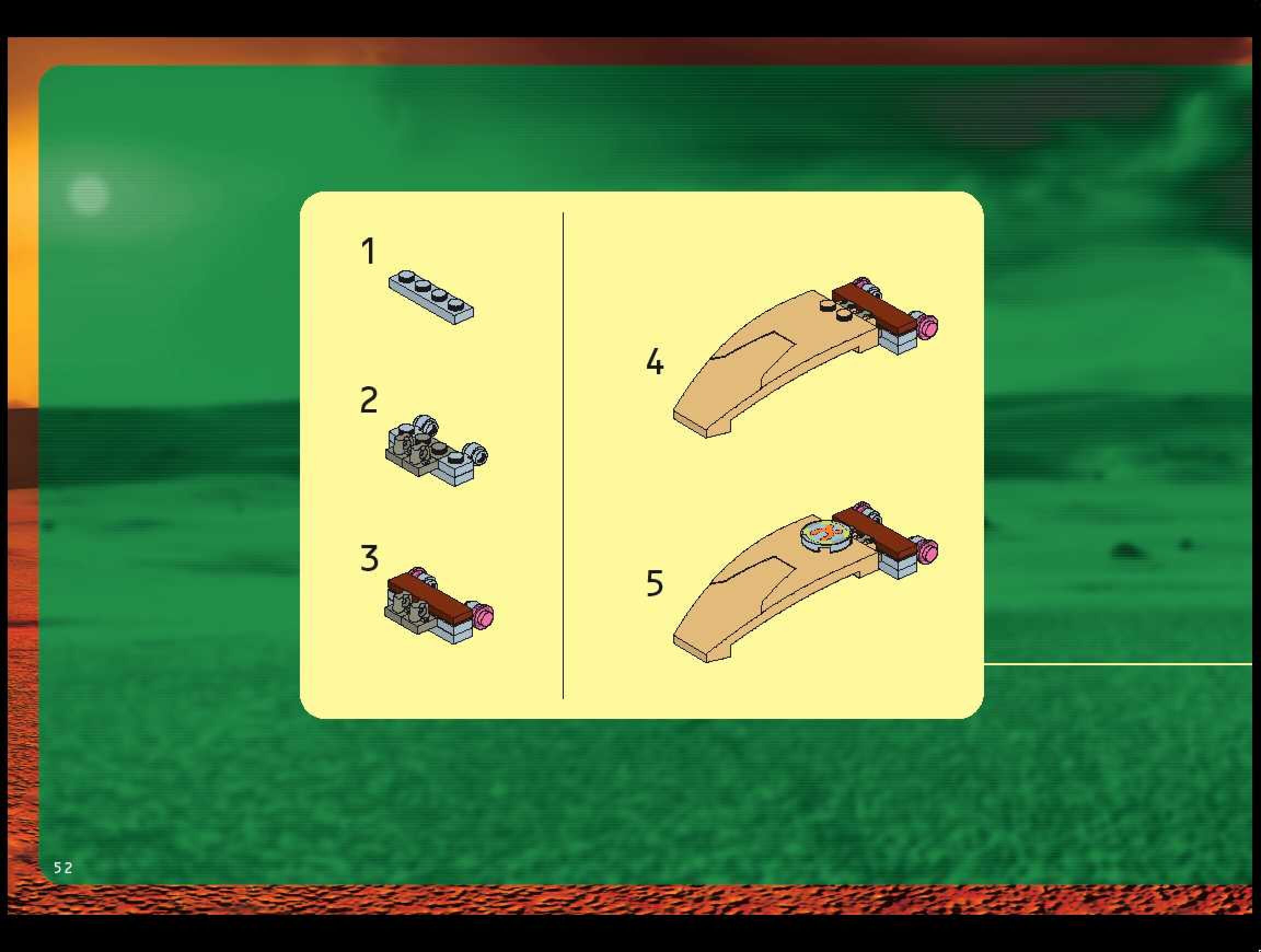 1

2

3

4

5

52