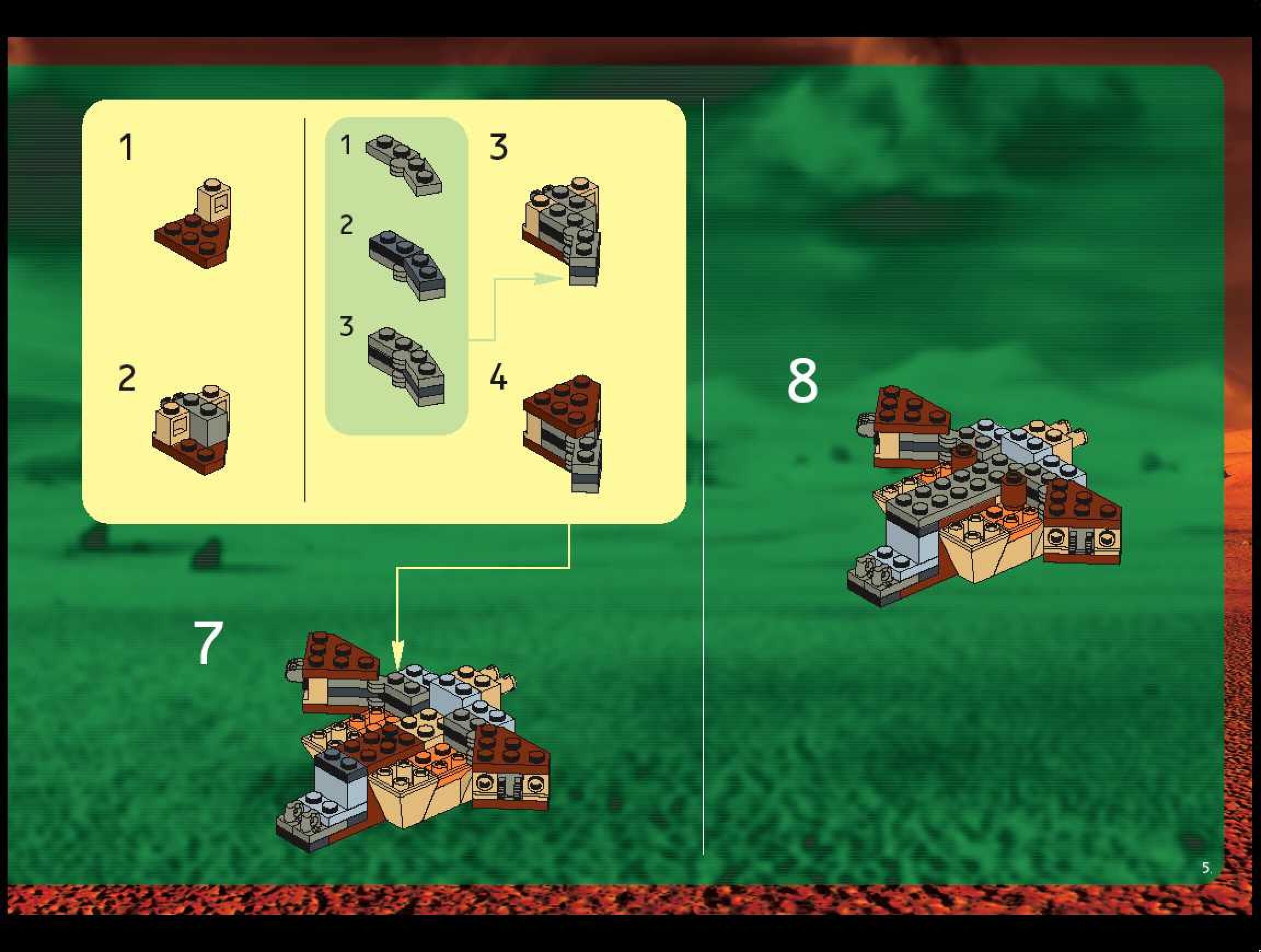 1

2

1

2

3

3

4

7

8

5