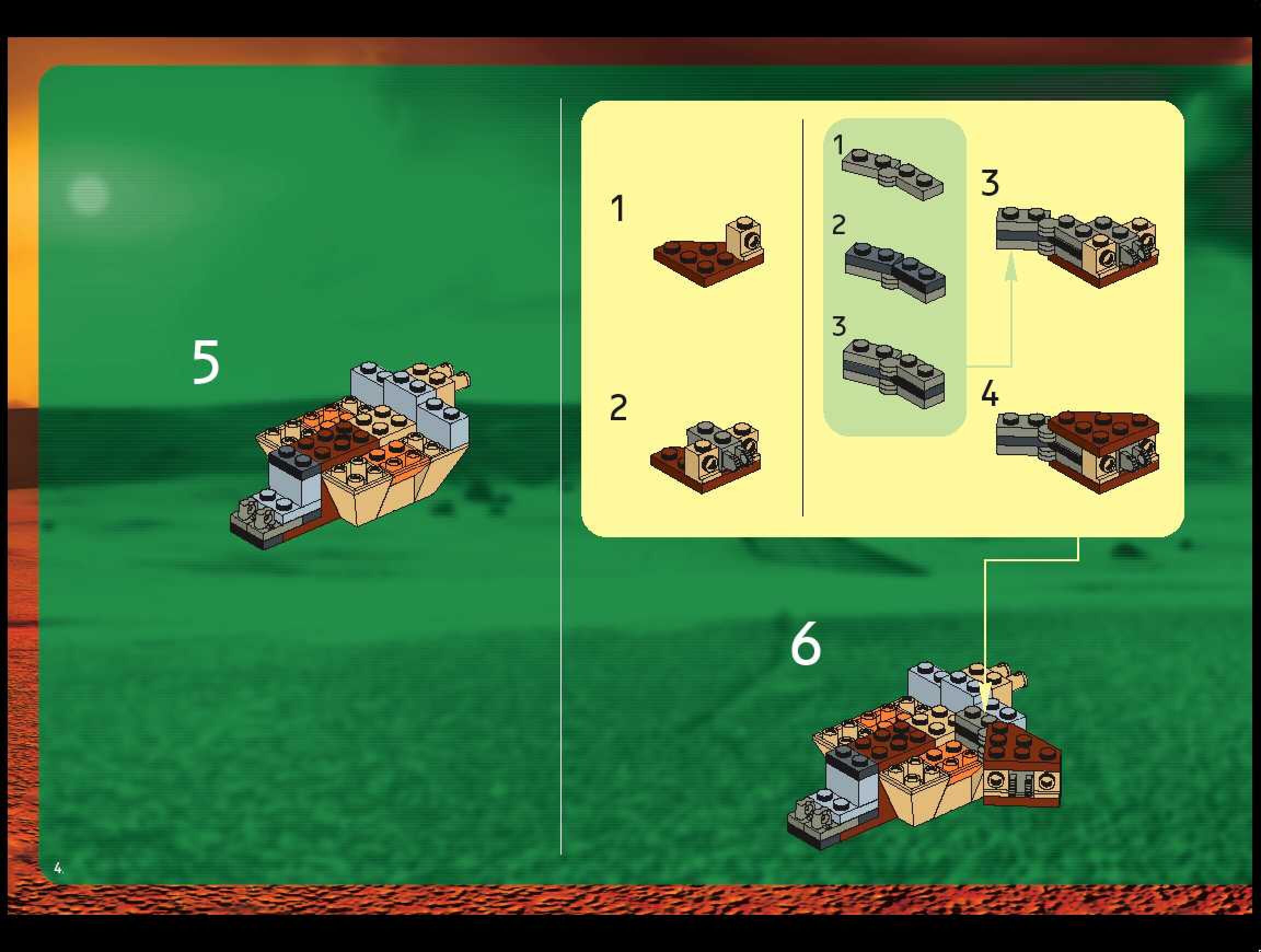 5

1

2

1

2

3

3

4

6

4