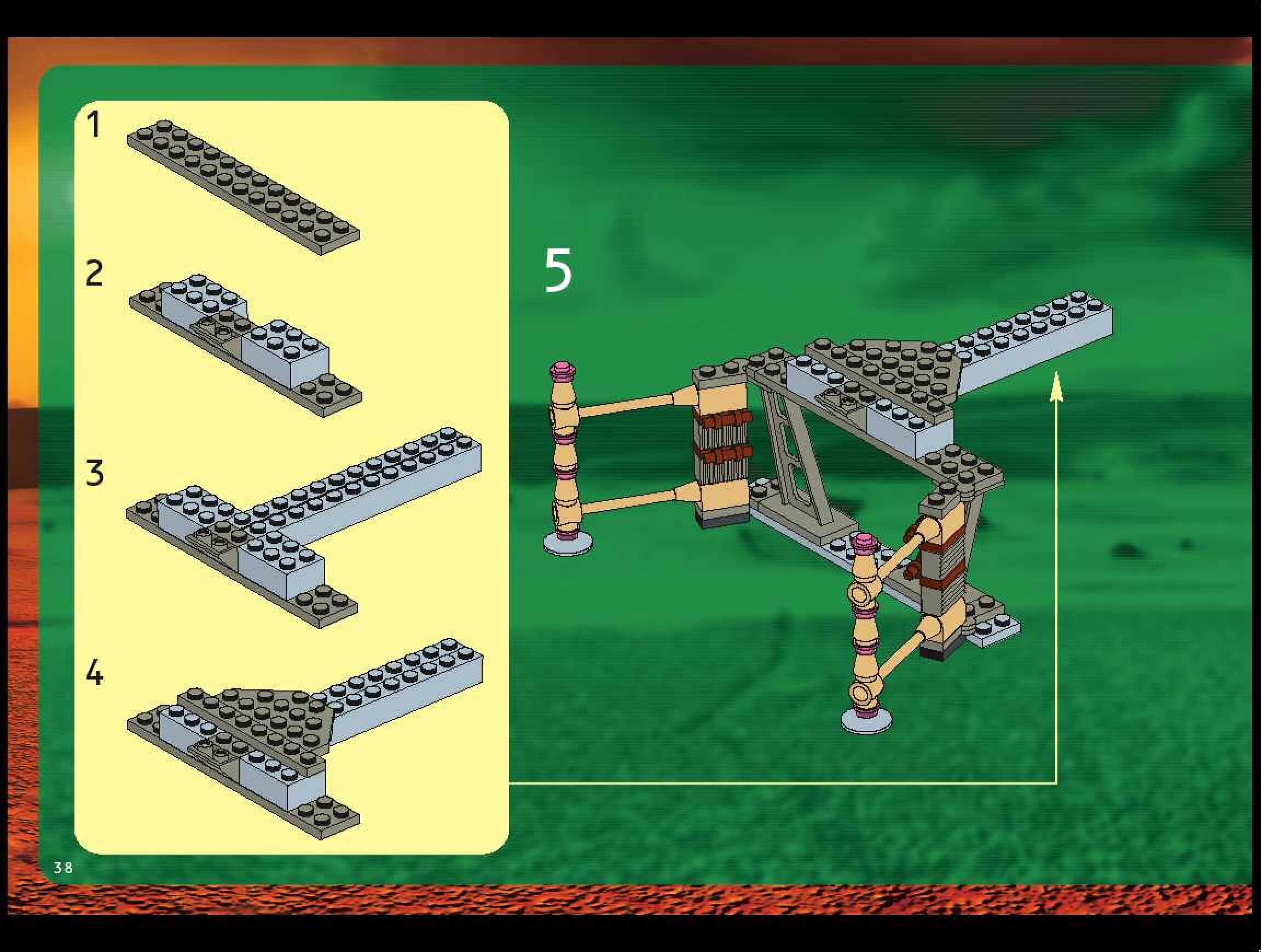 1

2

3

4

5

38