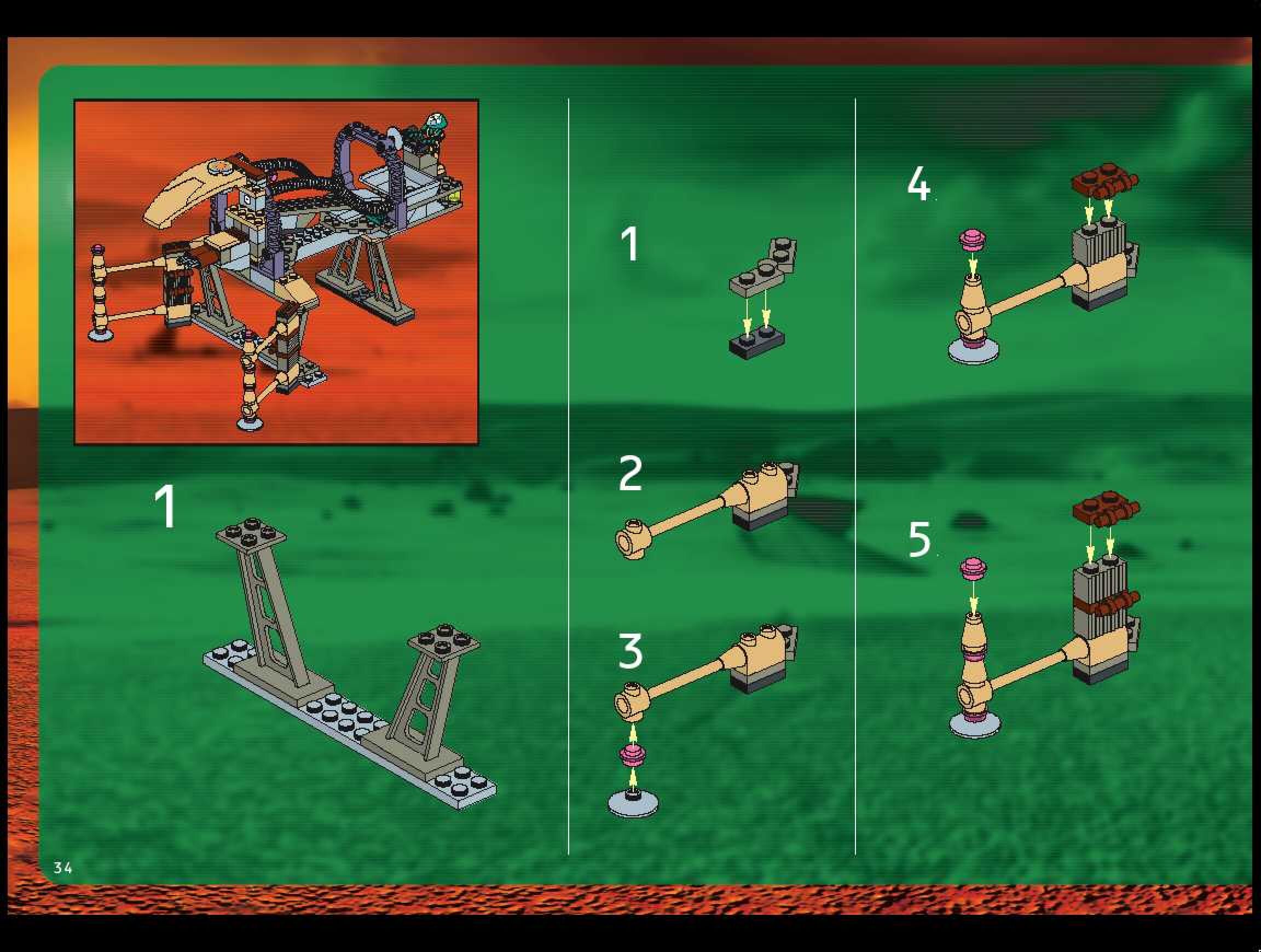 1

1

2

3

4

5

34