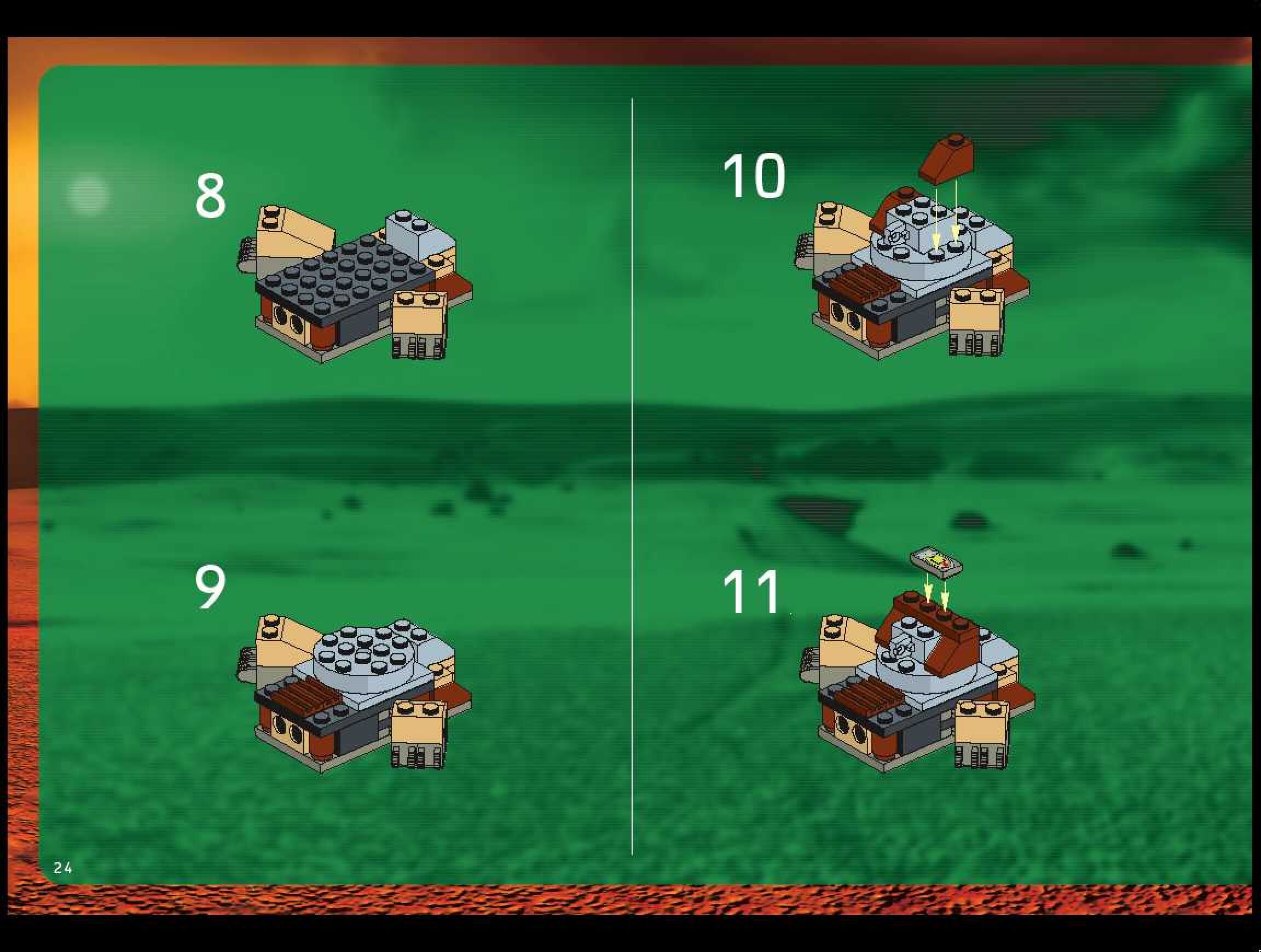 8

9

10

11

24