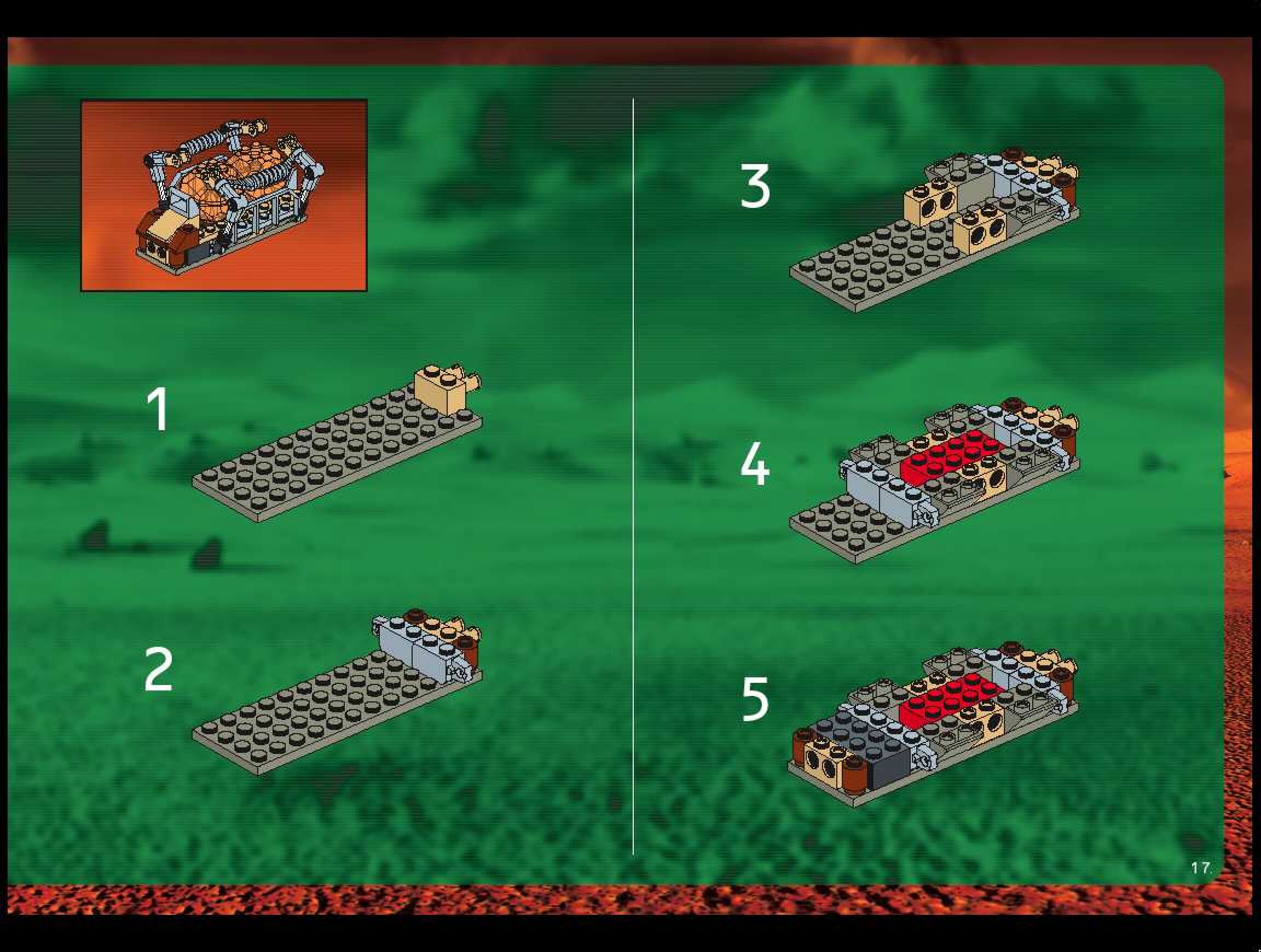 1

2

3

4

5

17