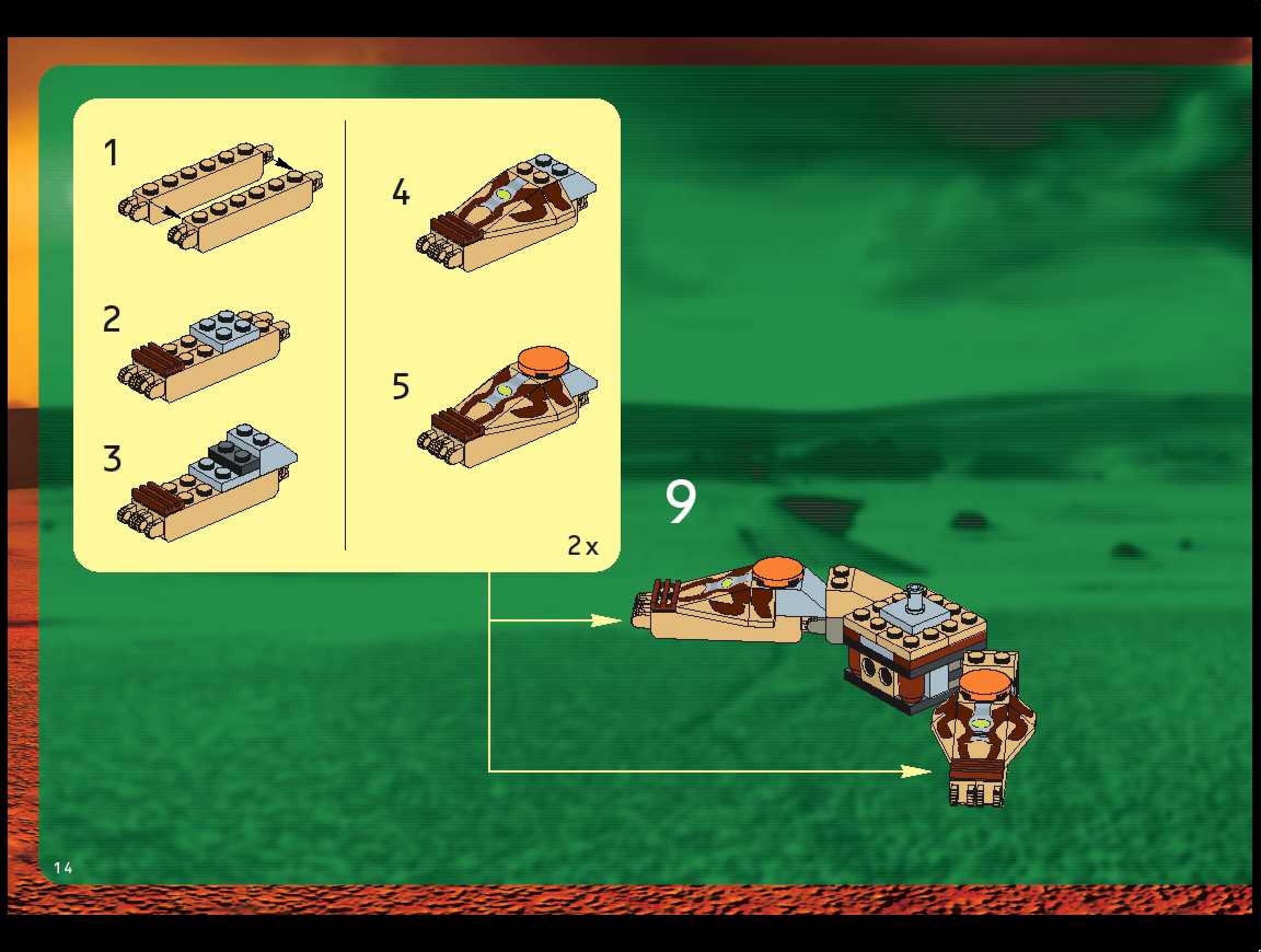 1

2

3

4

5

2x

9

14