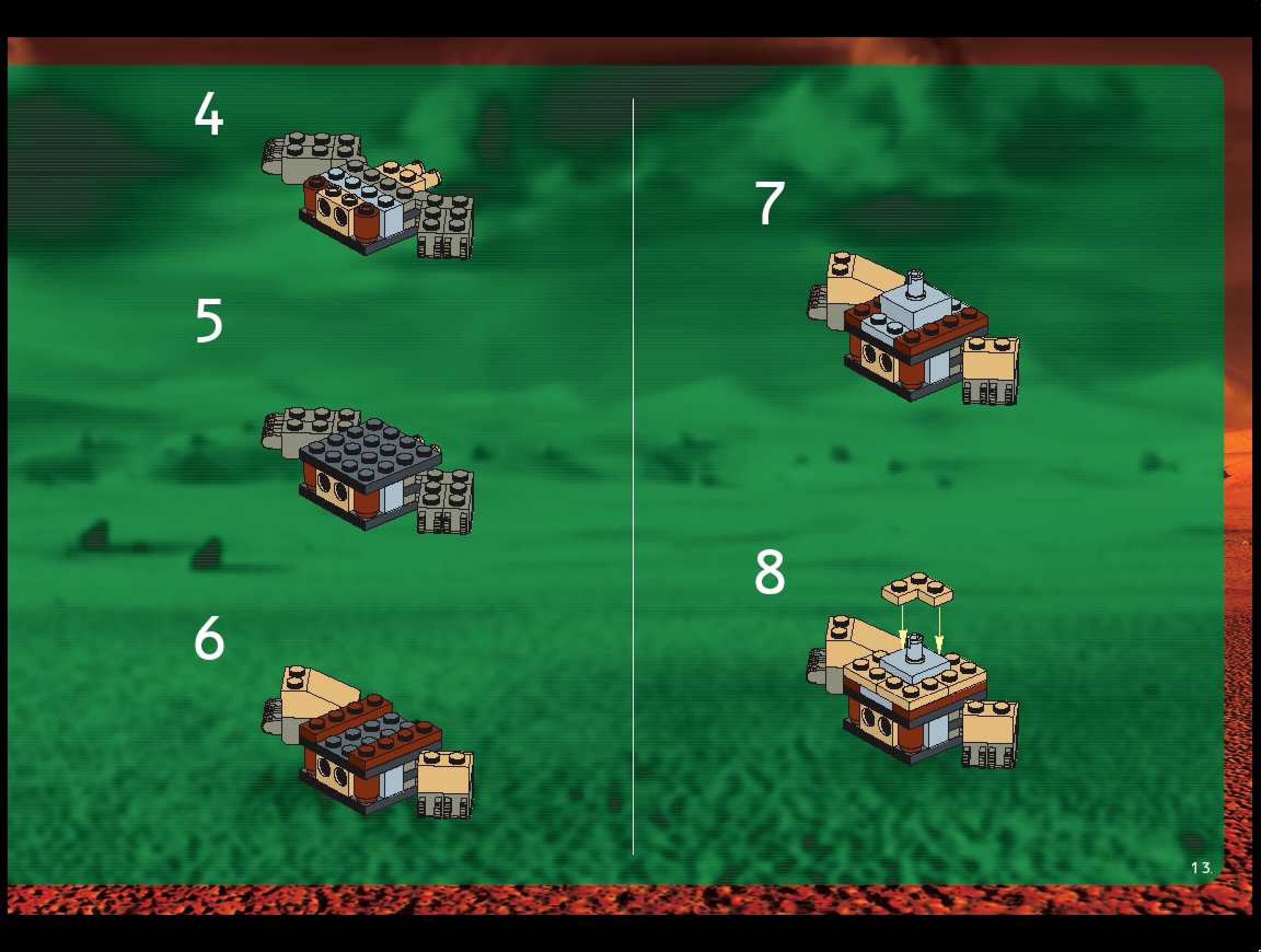 4

5

6

7

8

13