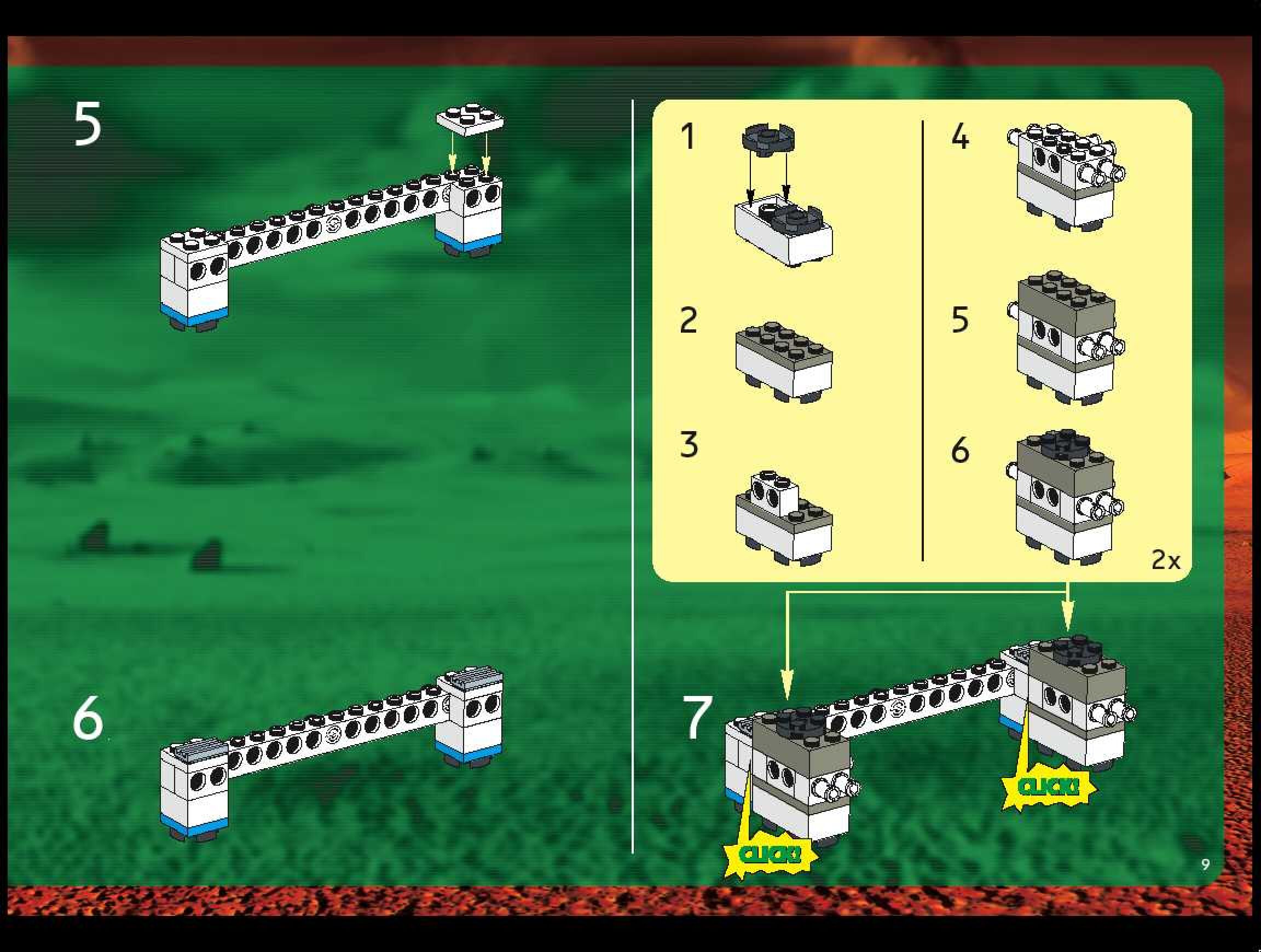 5

6

1

2

3

4

5

6

2x

7

CLICK!

CLICK!

9