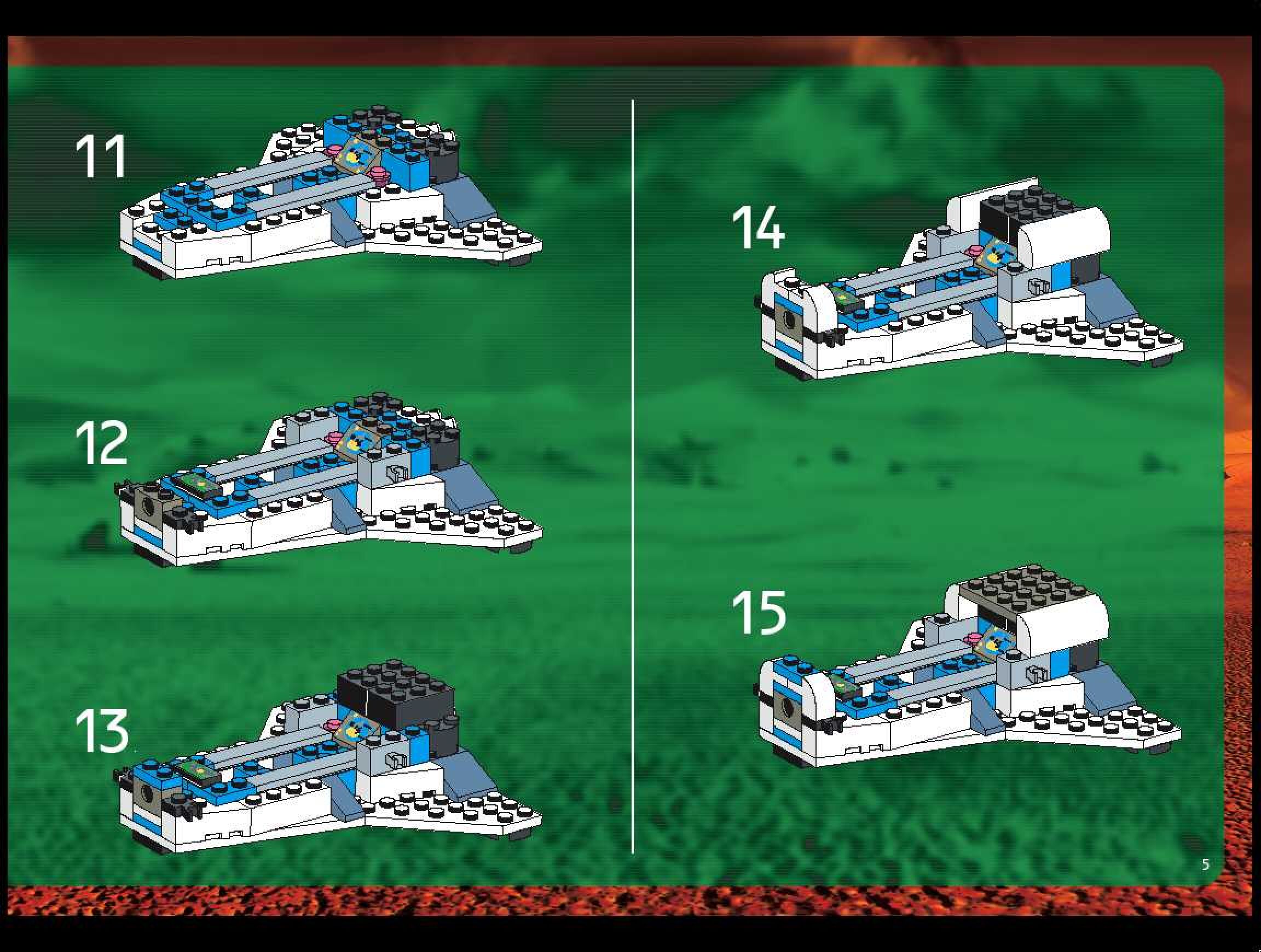 11

12

13

14

15

5