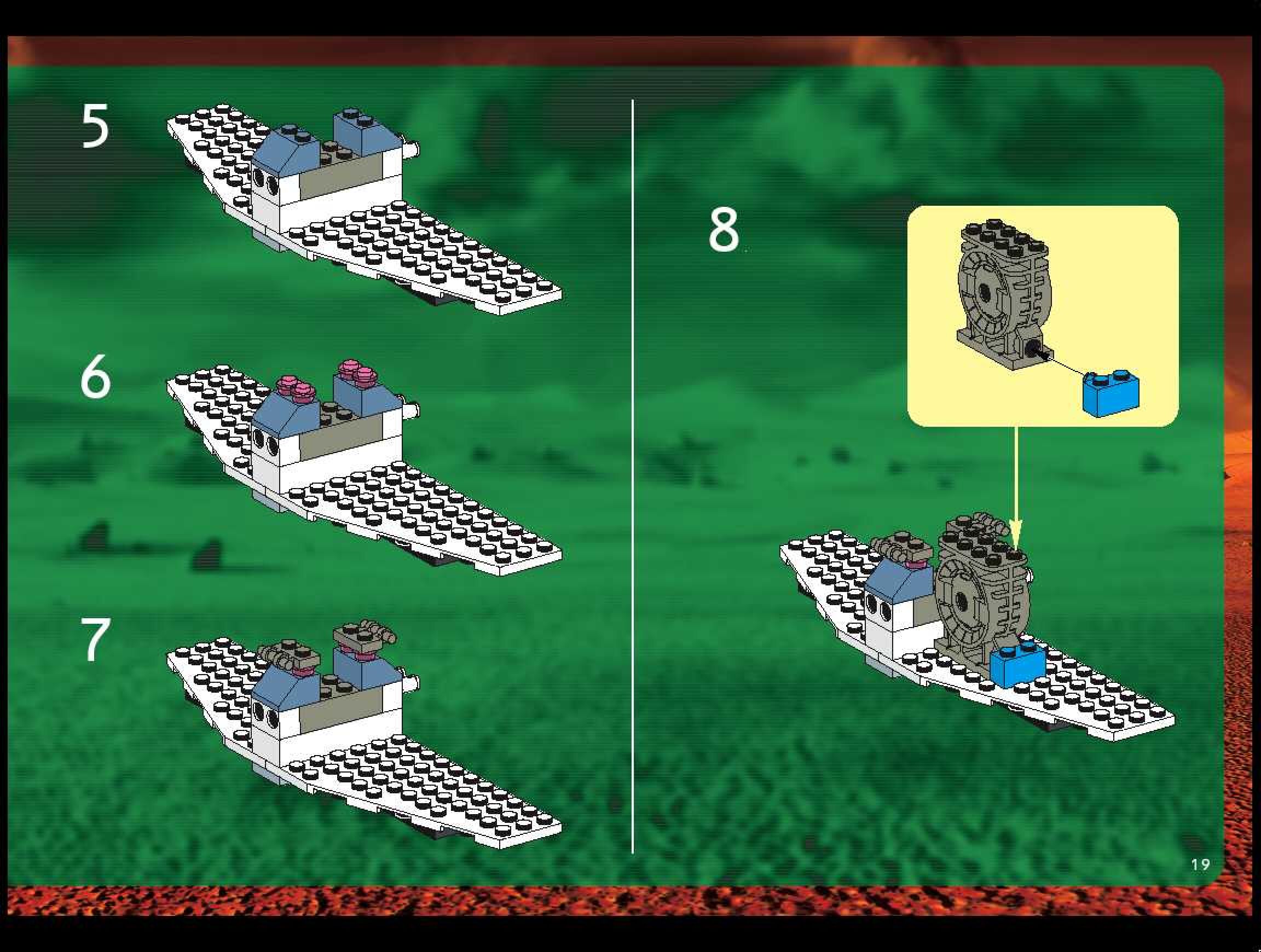 5

6

7

8

19