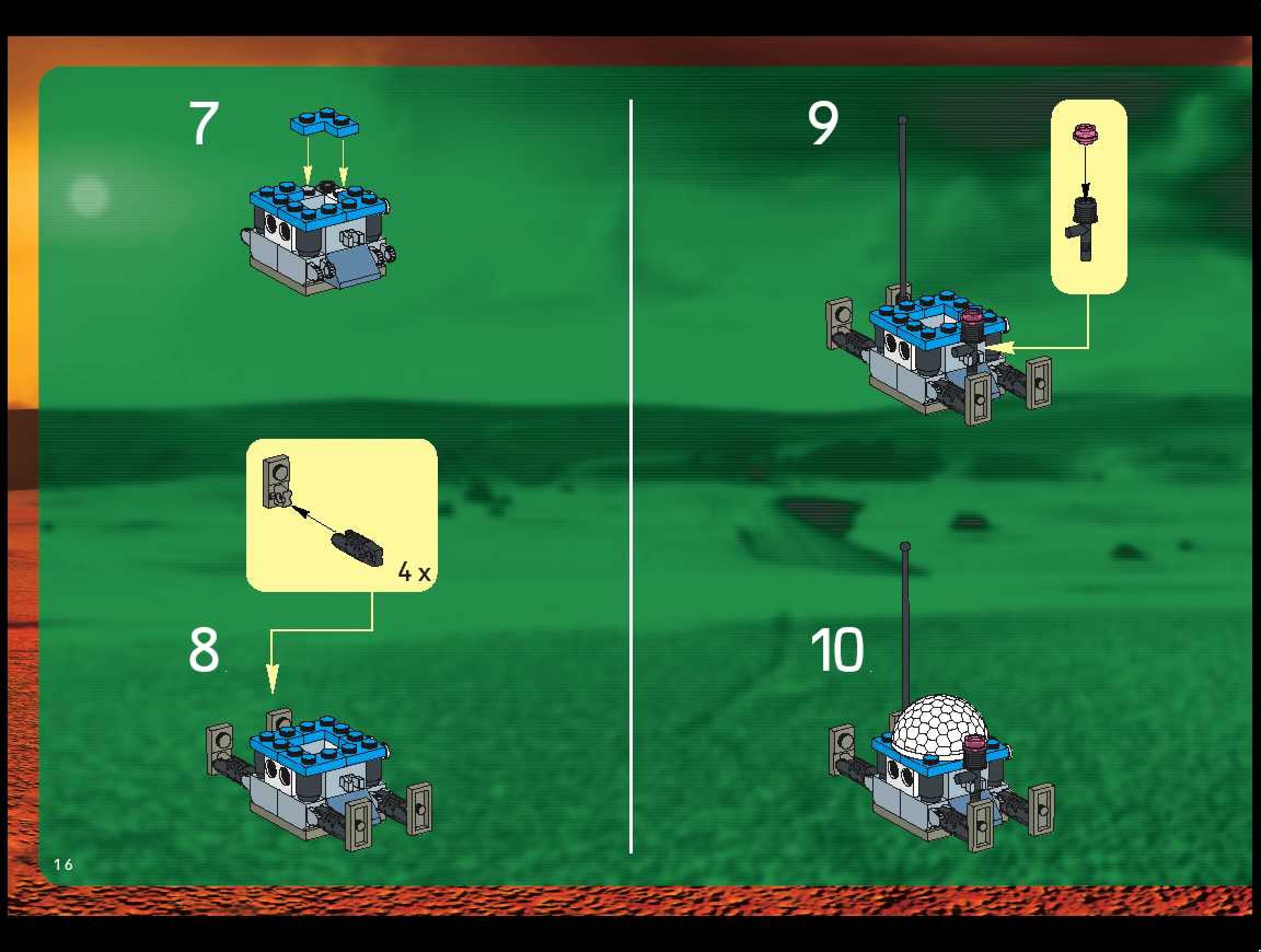 7

4 x

8

16

9

10