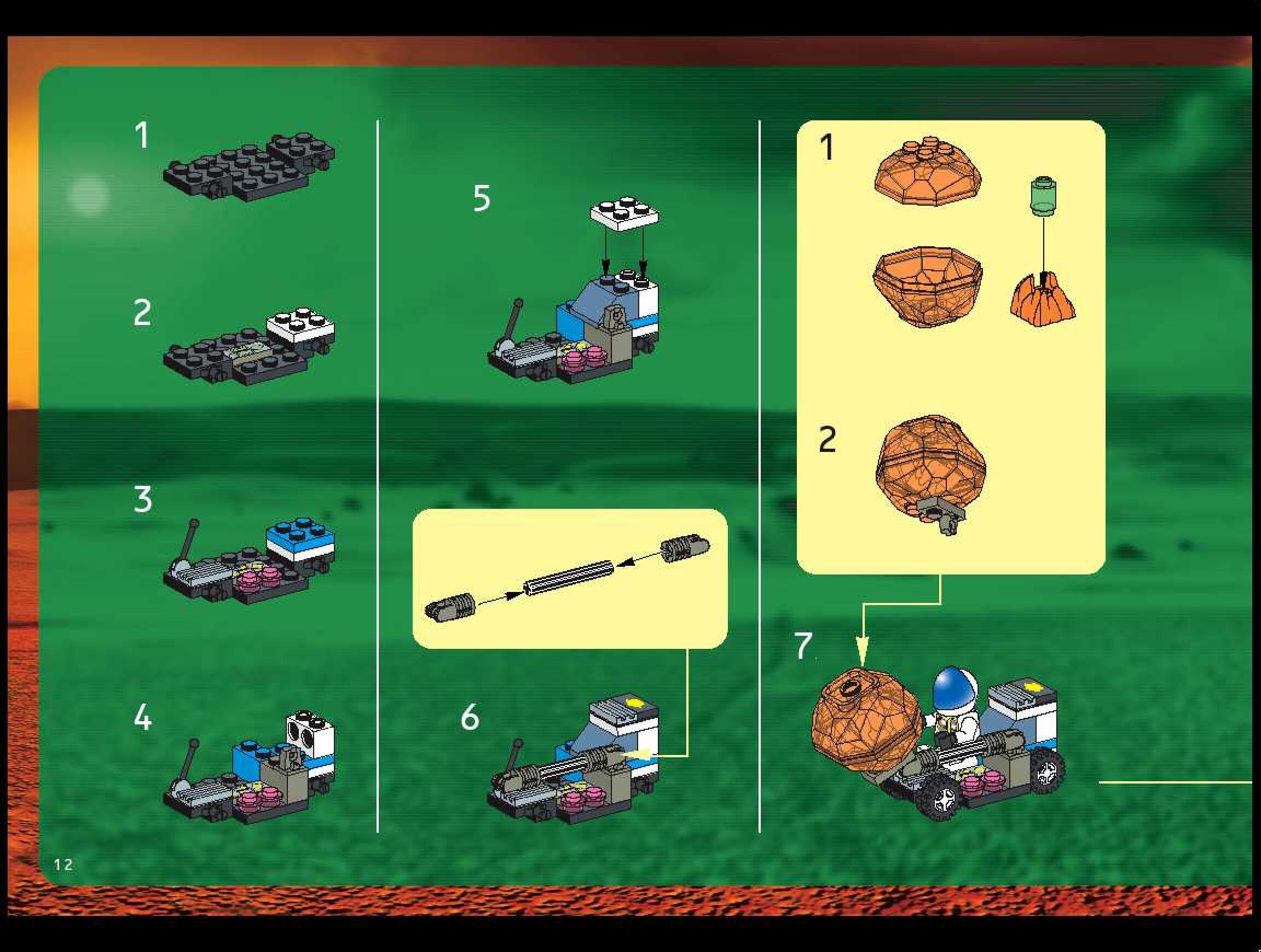 1

2

3

4

5

6

1

2

7

12