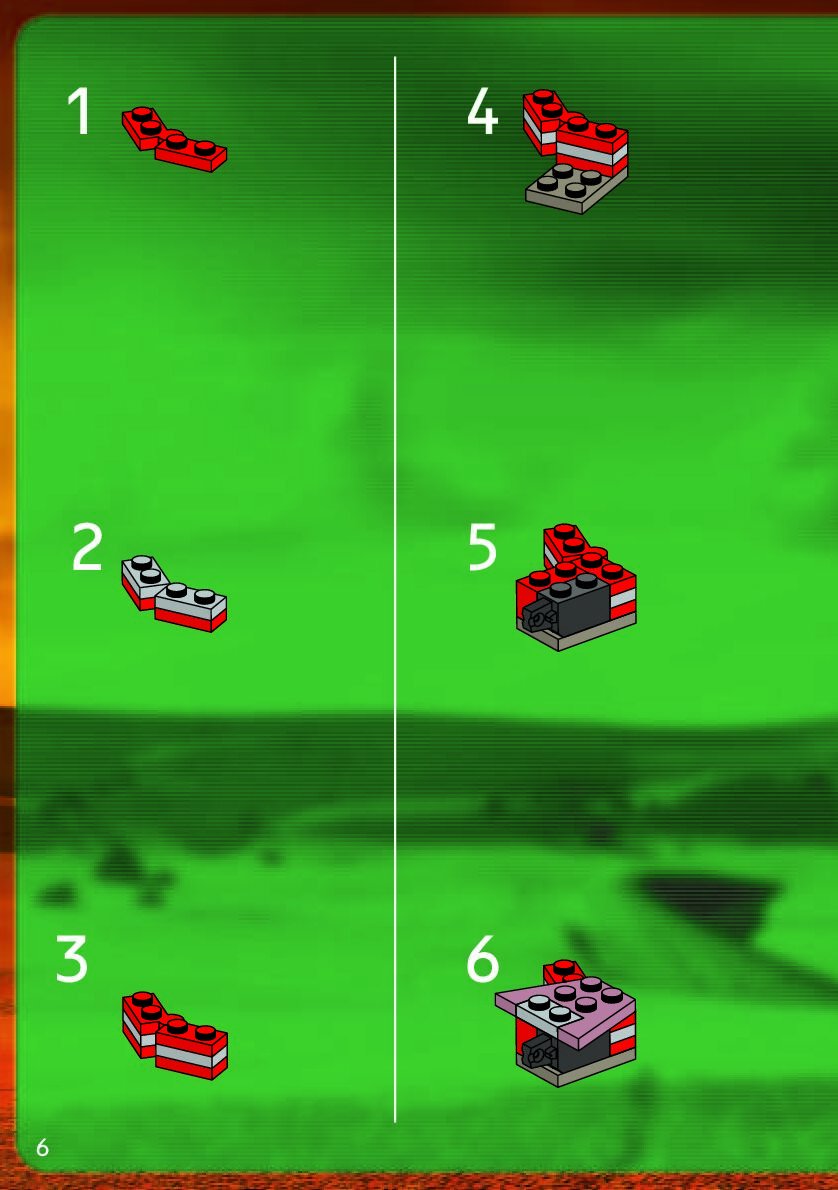 1

2

3

4

5

6

6