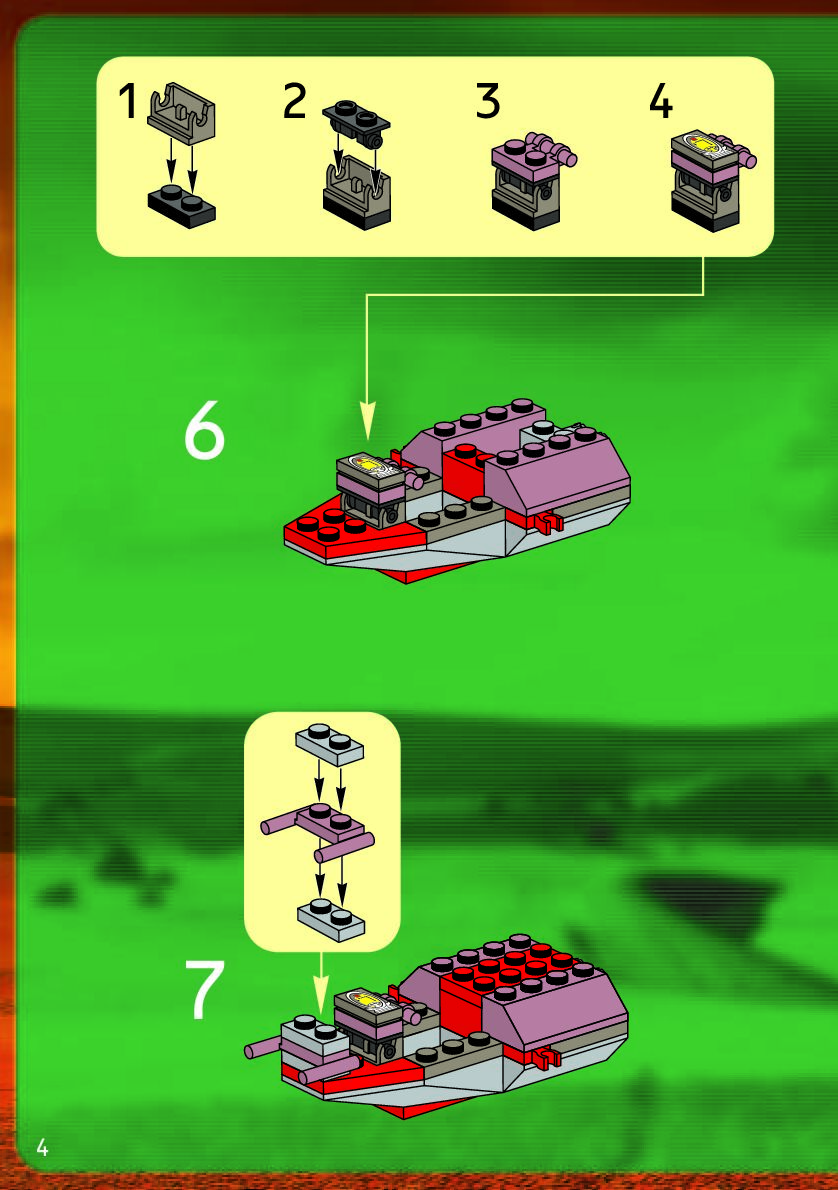 1 2 3 4

6

7

4