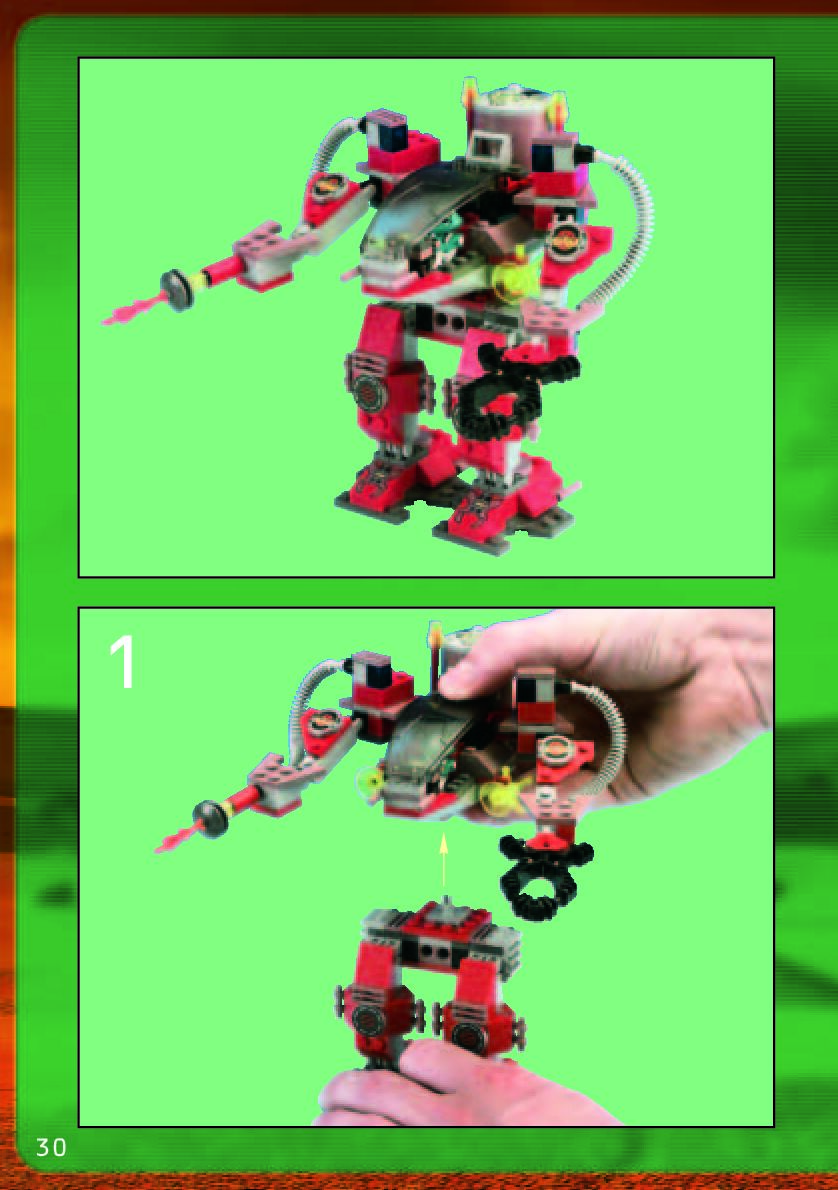 1

30