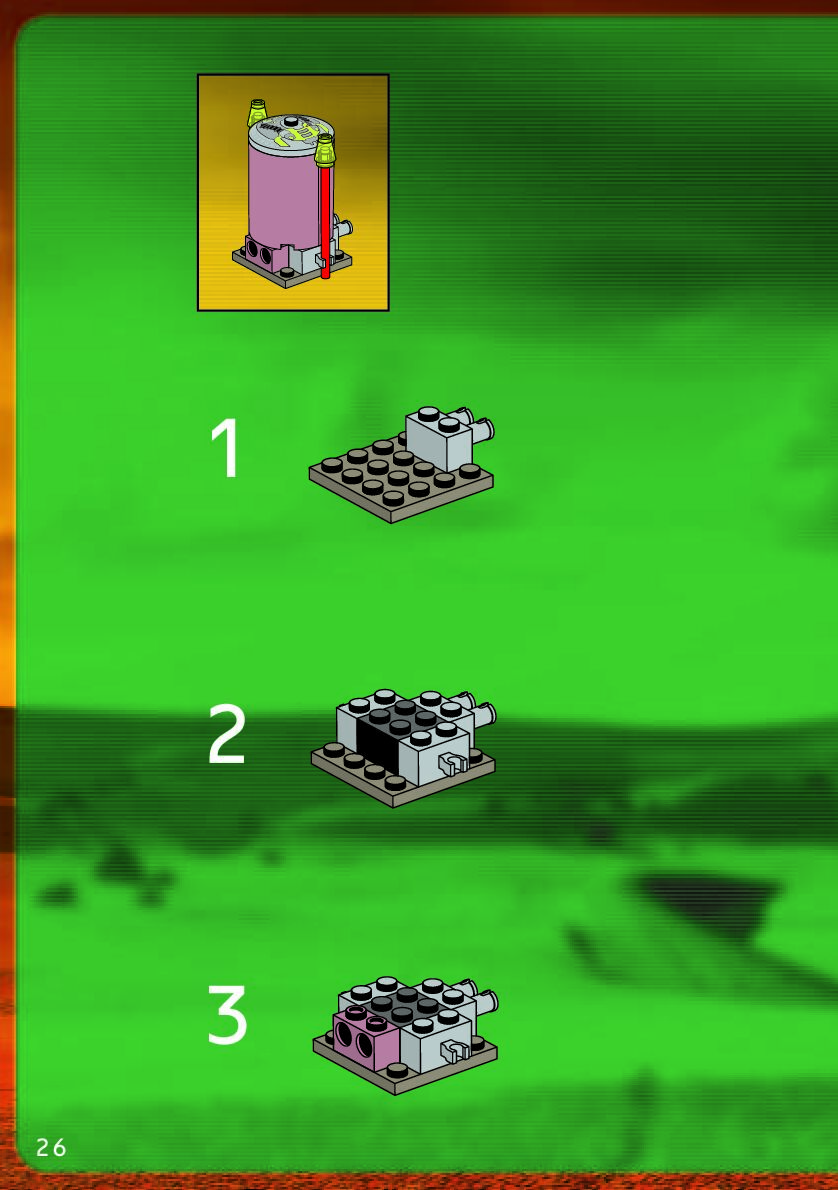 1

2

3

26