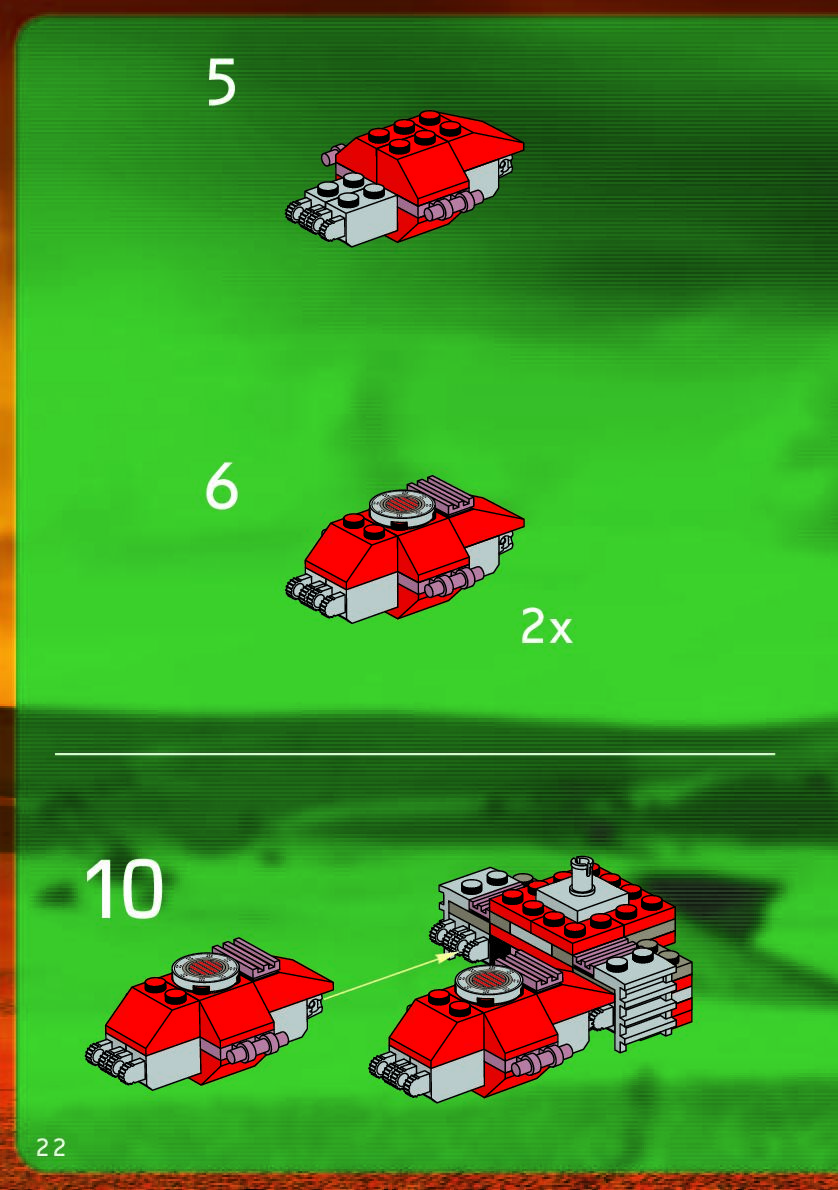 5

6

2x

10

22