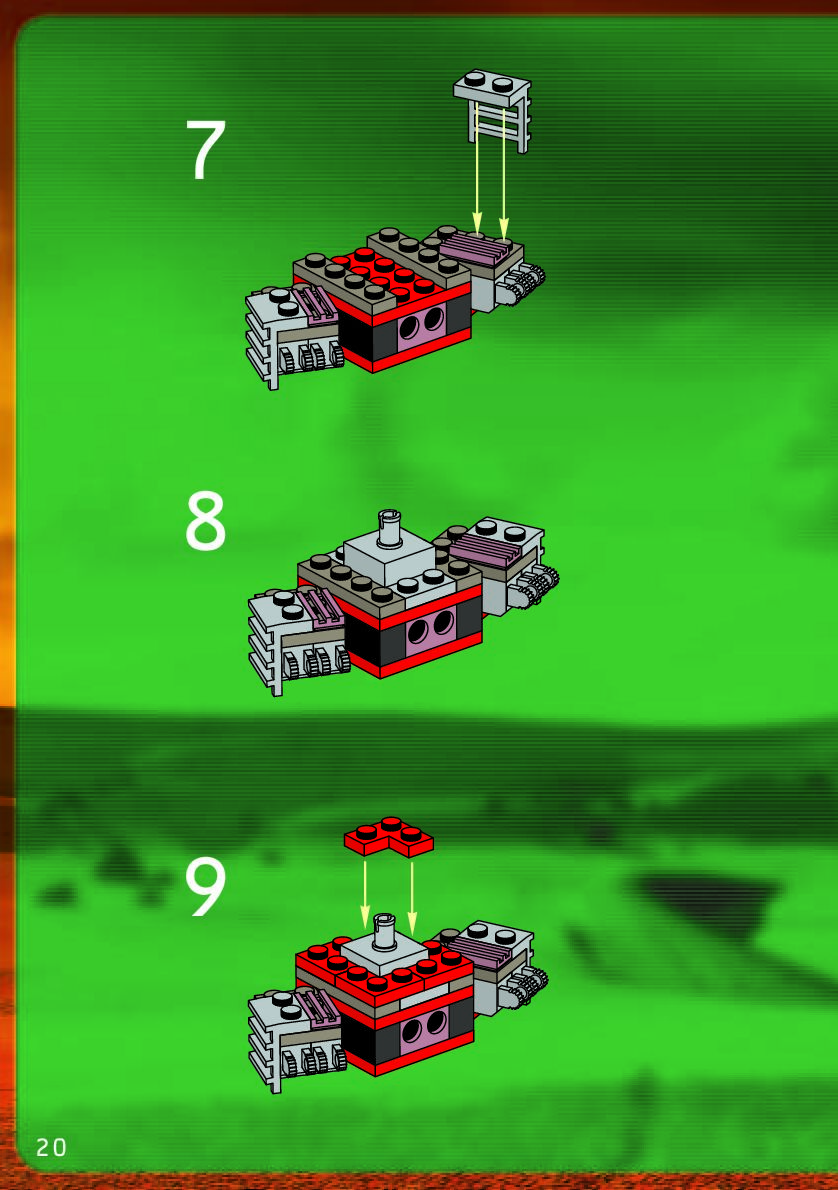 7

8

9

20