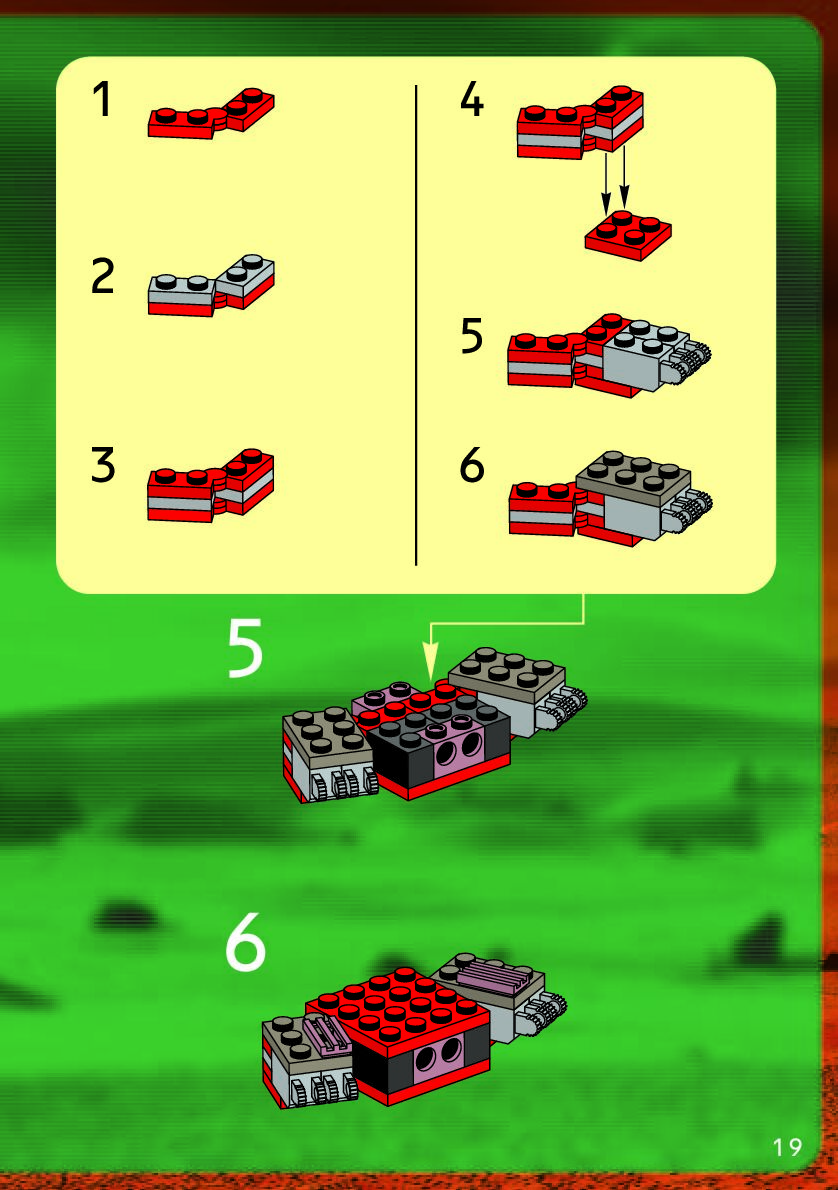 1

2

3

4

5

6

5

6

19