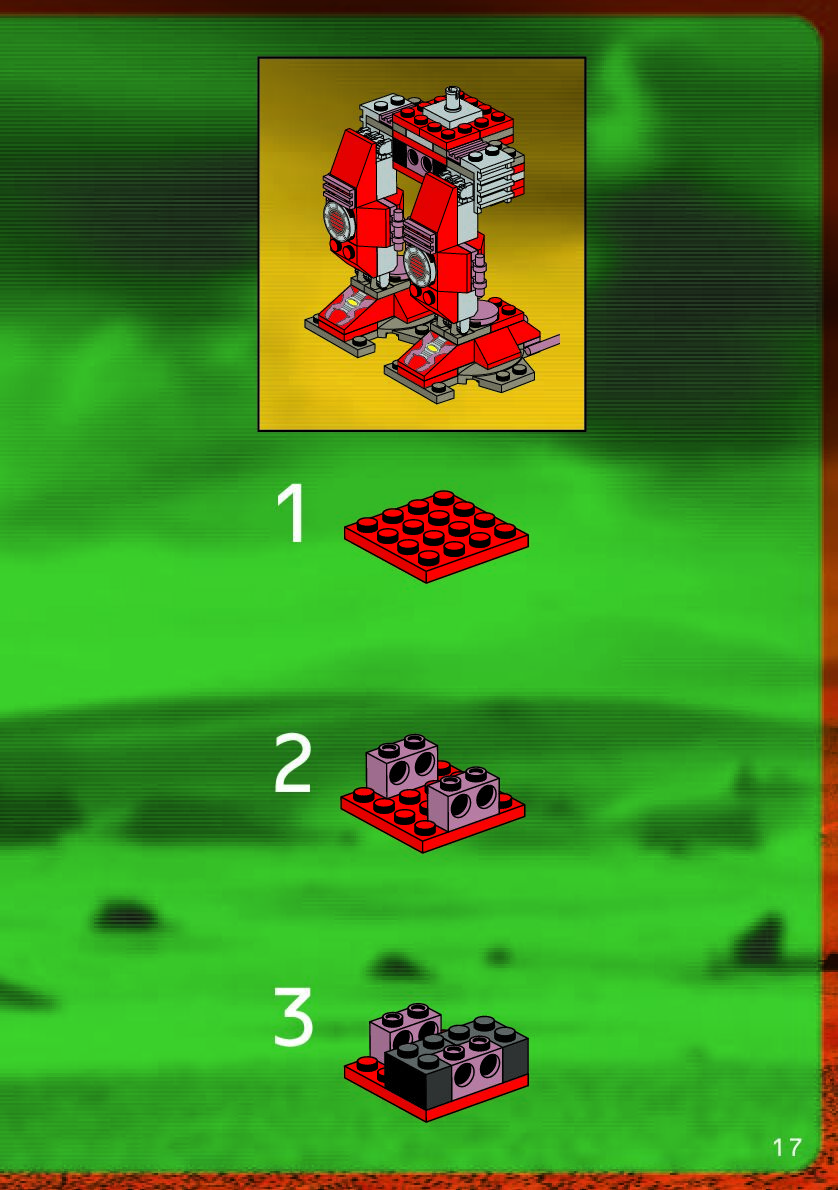 1

2

3

17