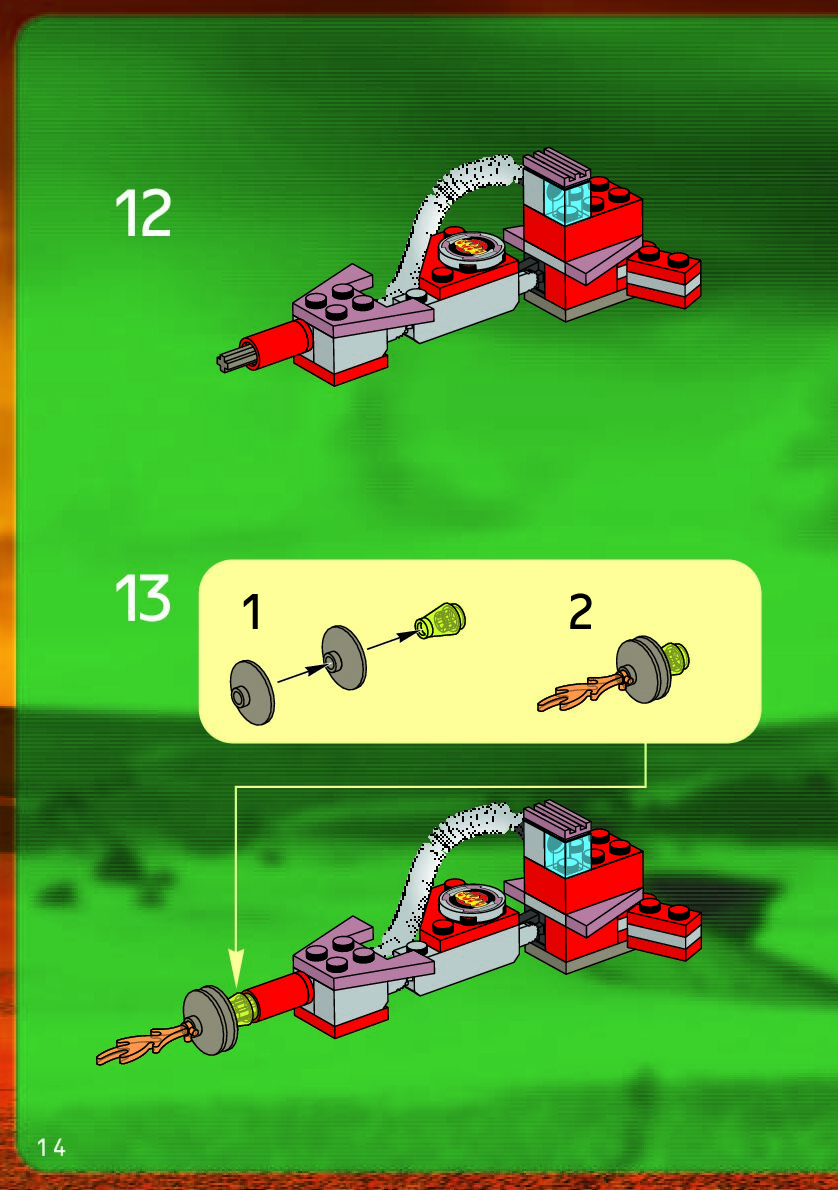 12

13

1

2

14