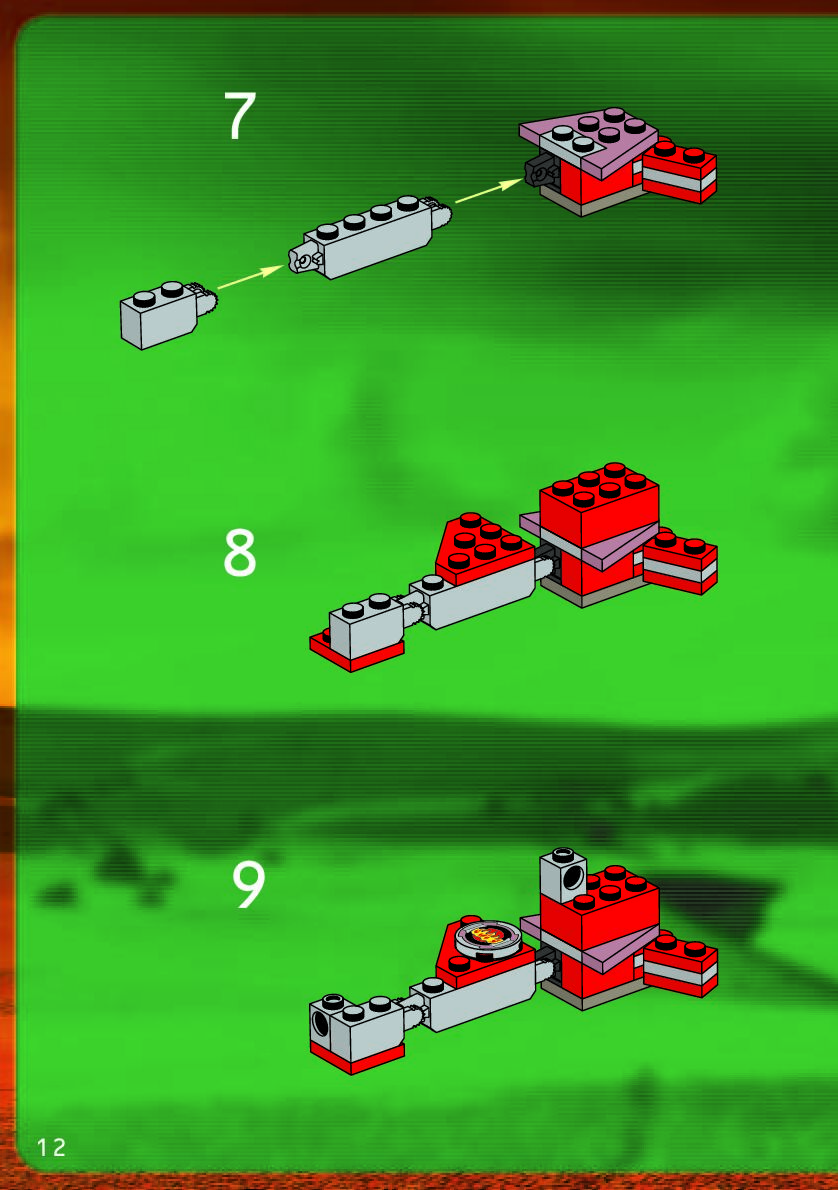 7

8

9

12