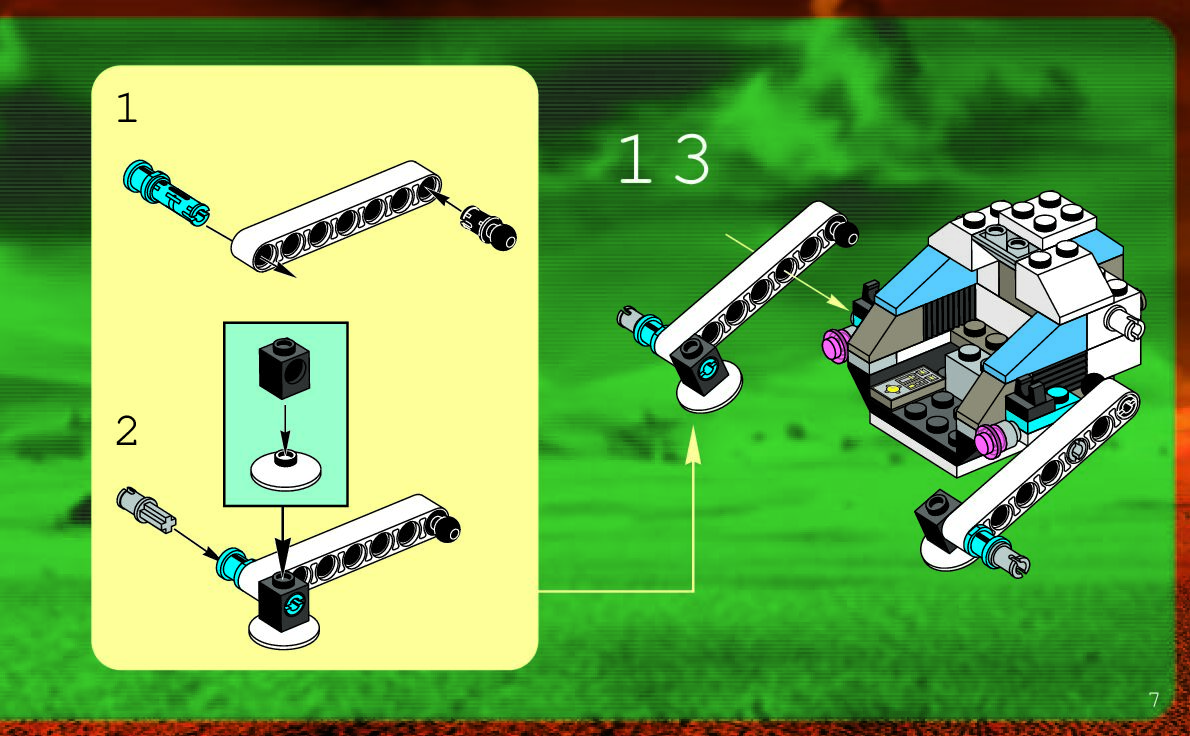 1

2

13

7