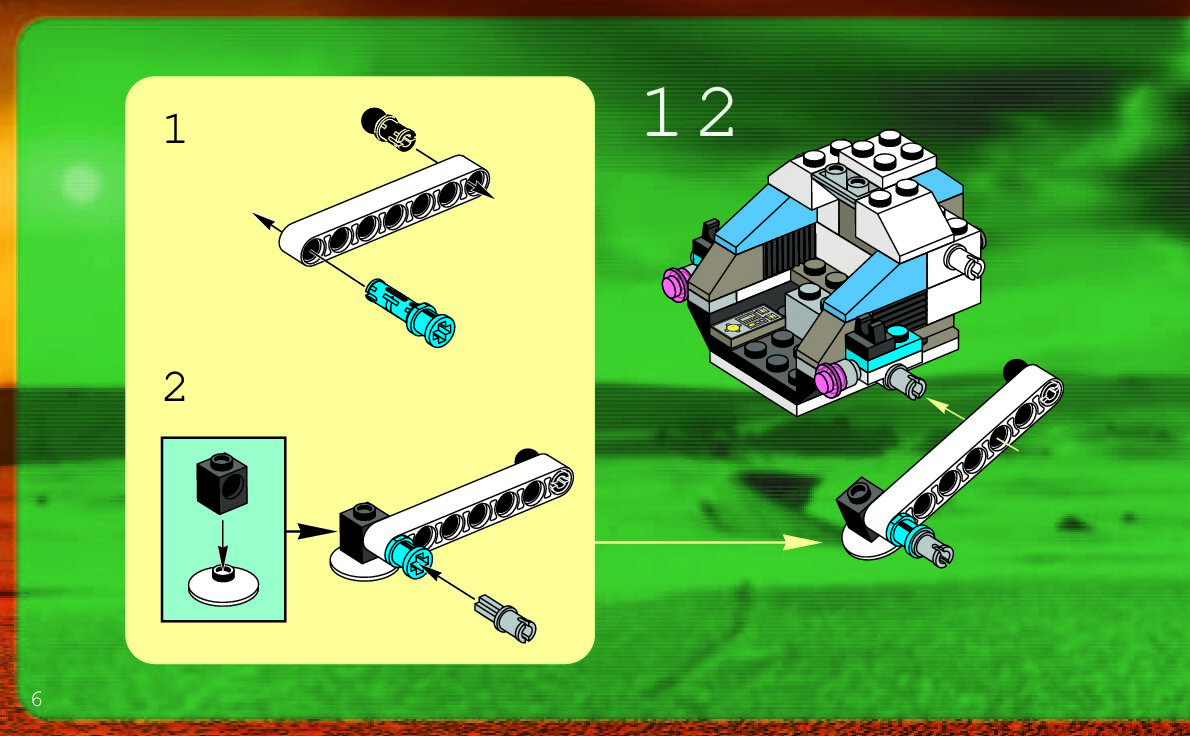 1

2

12

6