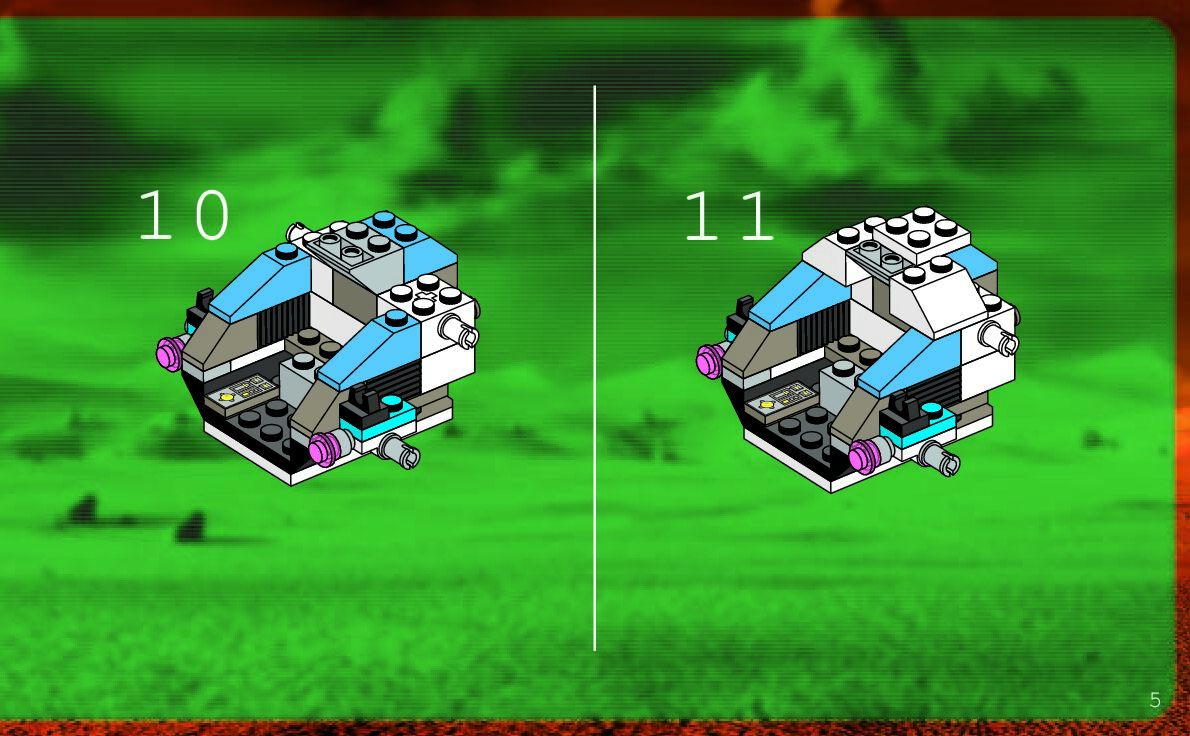 10

11

5