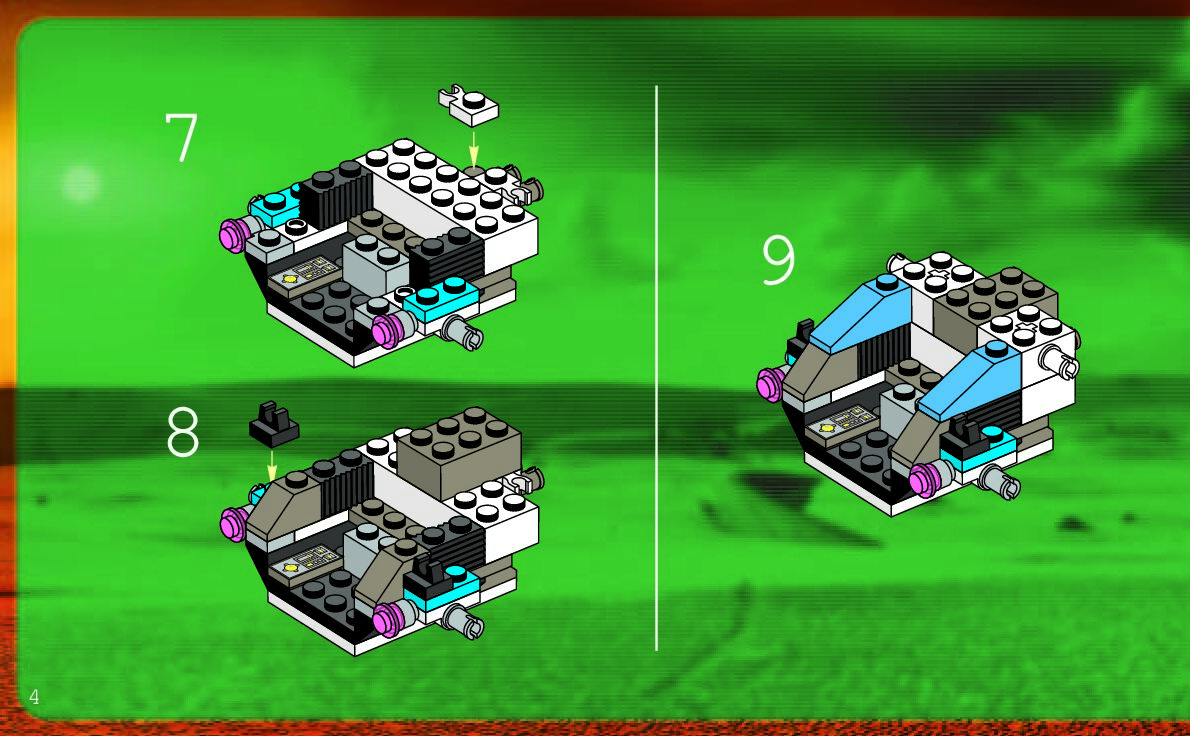 7

8

9

4