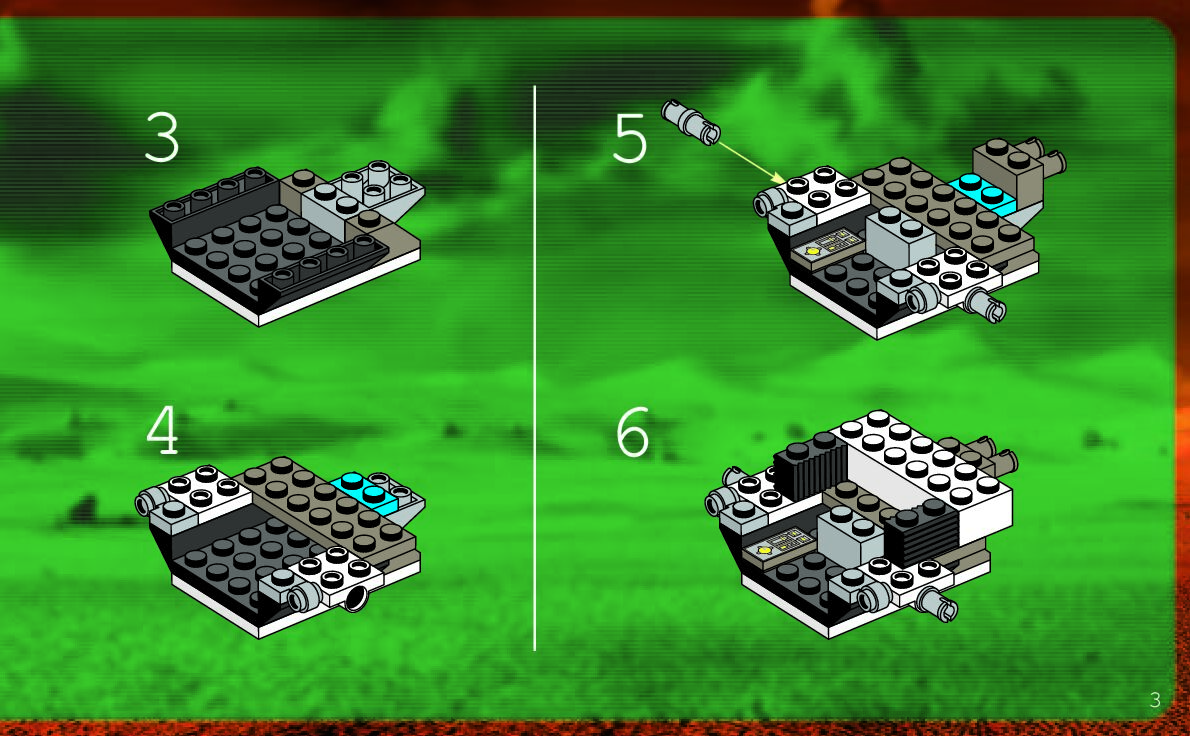 3

4

5

6

3