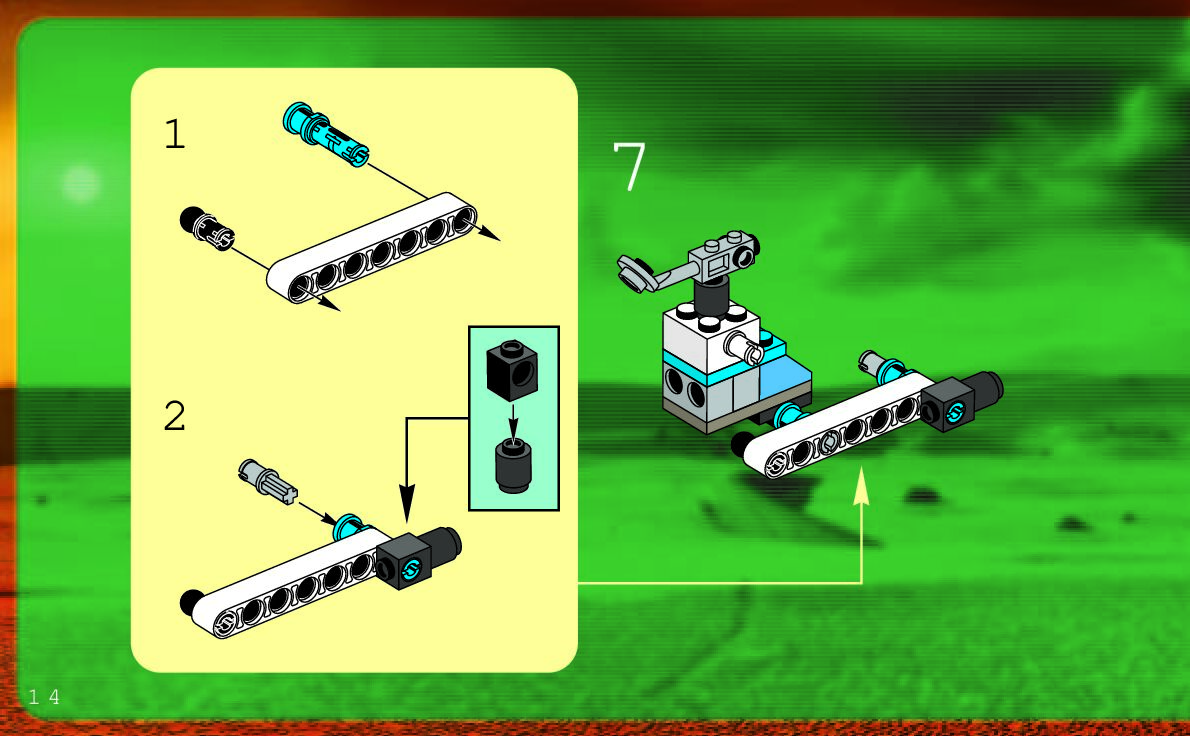 1

2

7

14